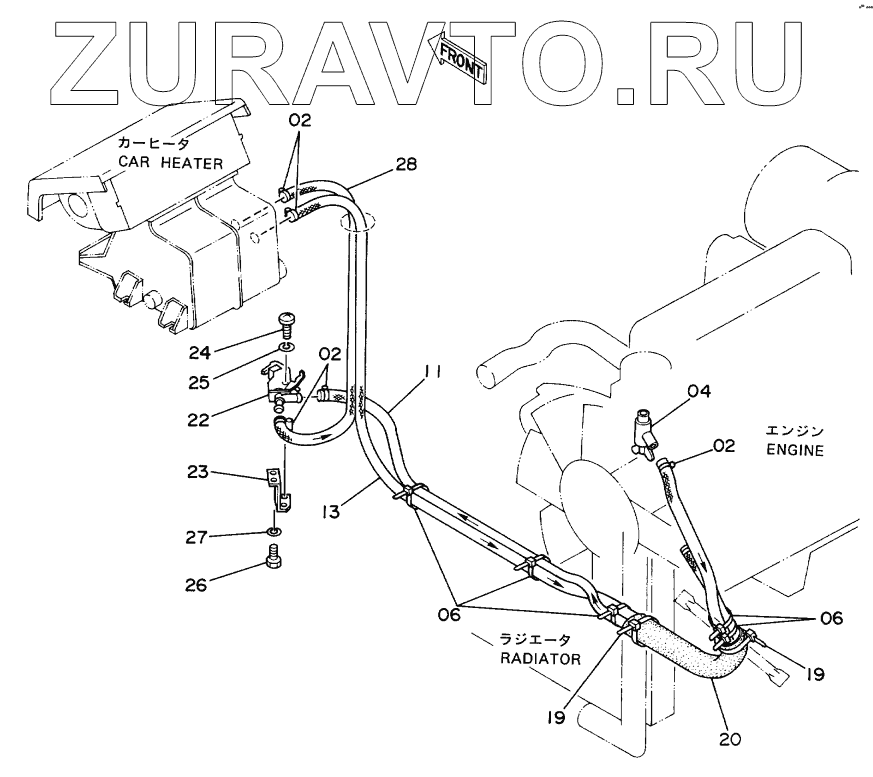 ZURAVTO.RU

FRONT

カーヒータ
CAR HEATER

02

28

24

25

02

22

11

04

エンジン
ENGINE

02

23

13

27

26

06

06

ラジエータ
RADIATOR

19

19

20