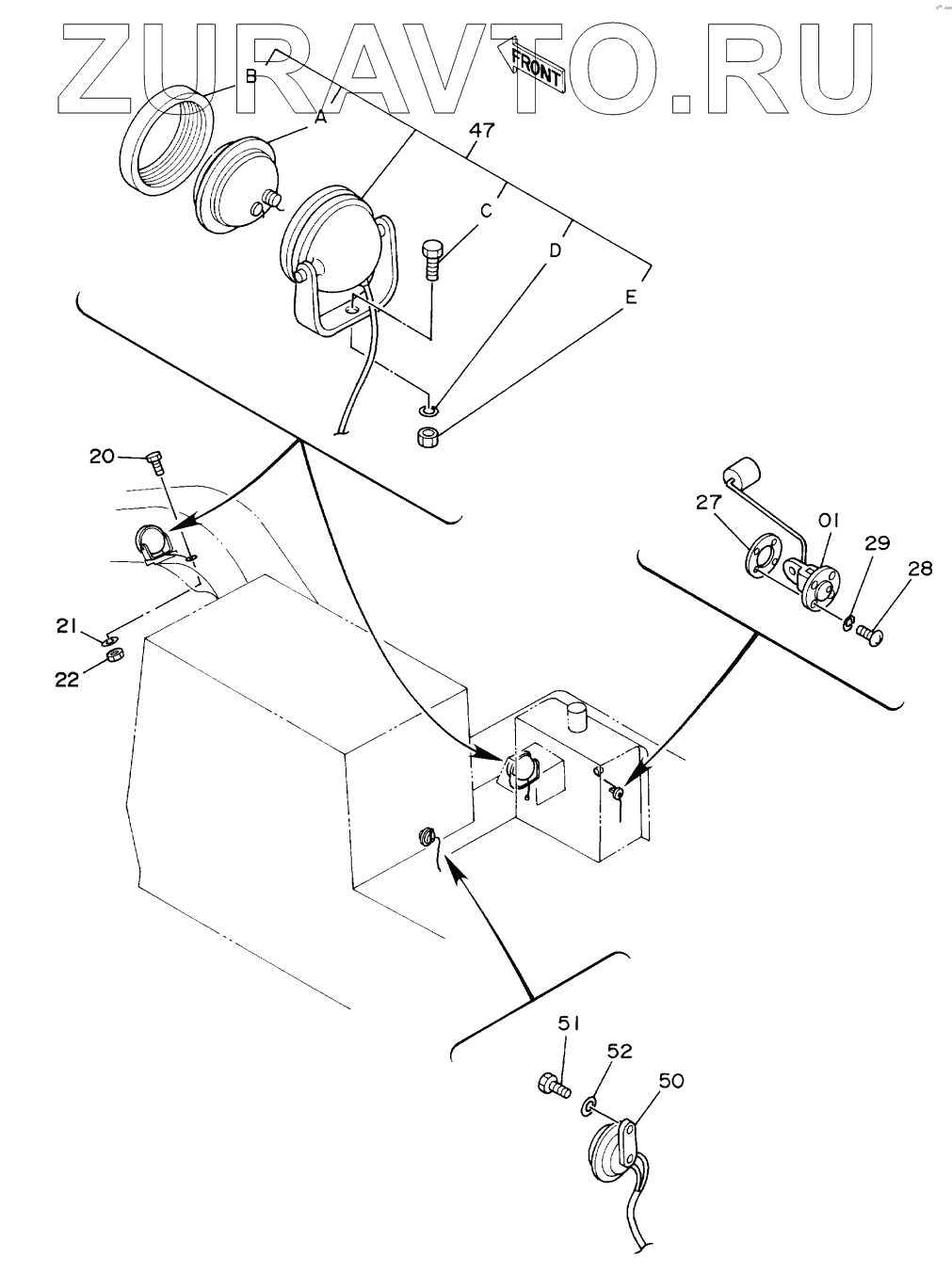 ZURAVTO.RU

FRONT

B
A
47
C
D
E

20
21
22

27
01
29
28

51
52
50