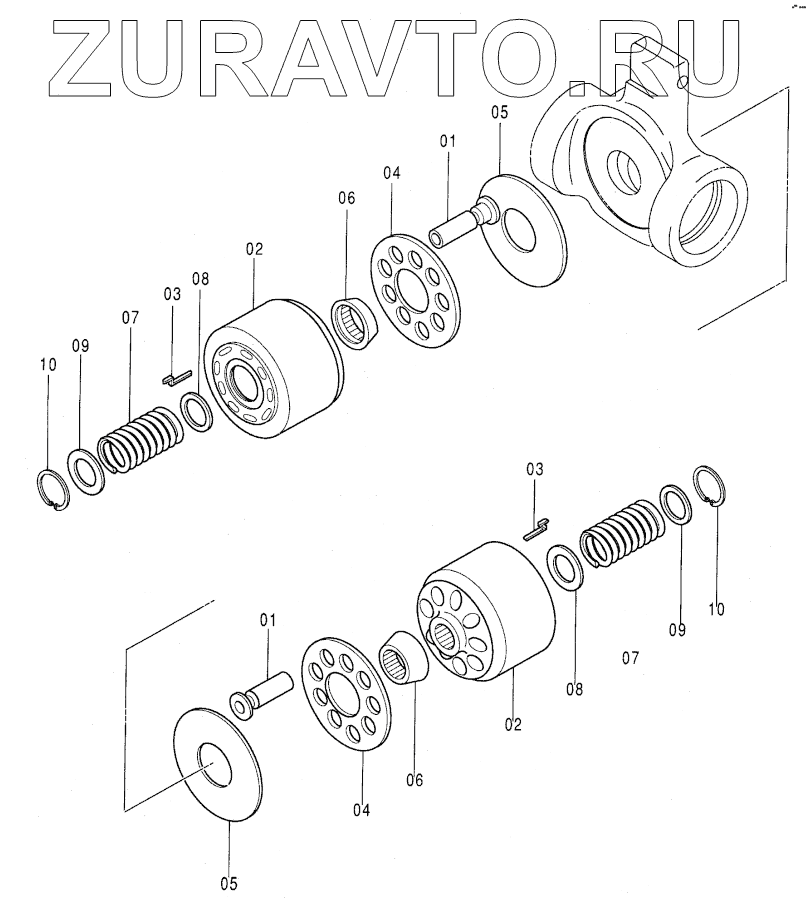 ZURAVTO.RU

05
01
04
06
02
03
08
07
09
10

03
10
09
07
08
02
06
04
01
05