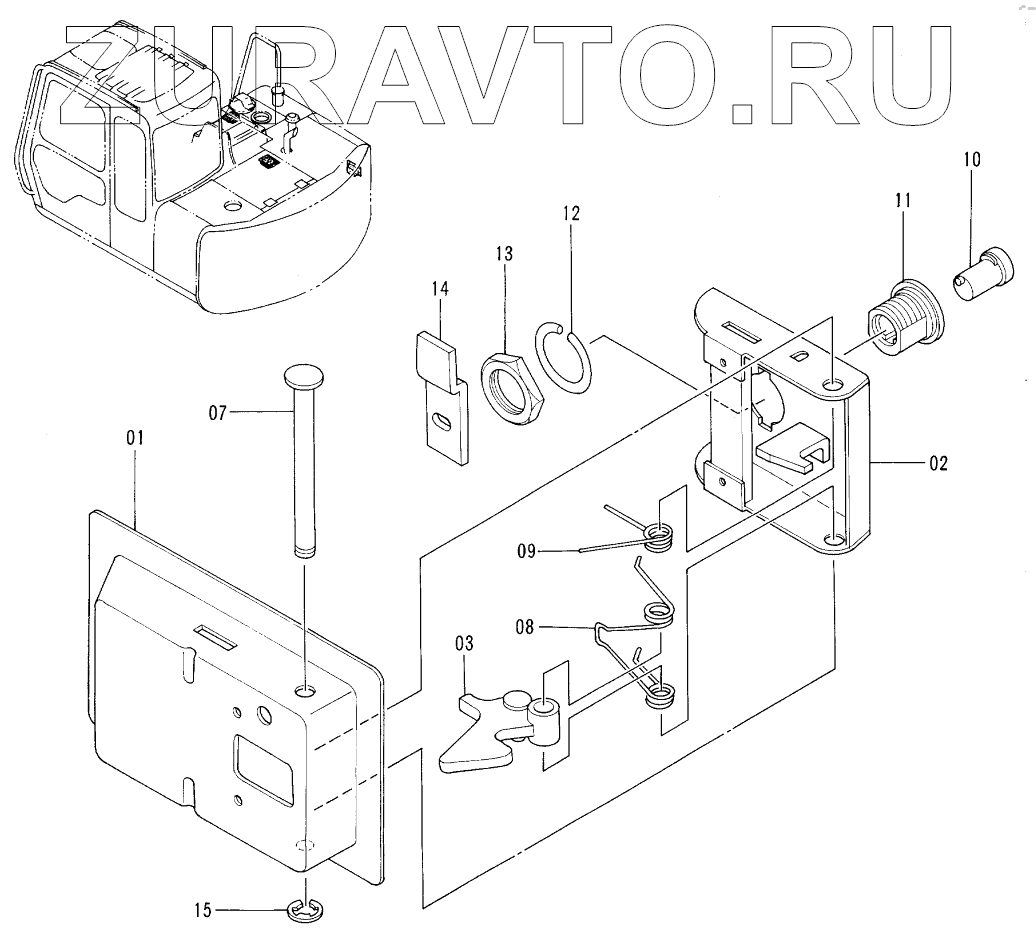 ZURAVTO.RU

10
11
12
13
14
07
01
02
09
08
03
15