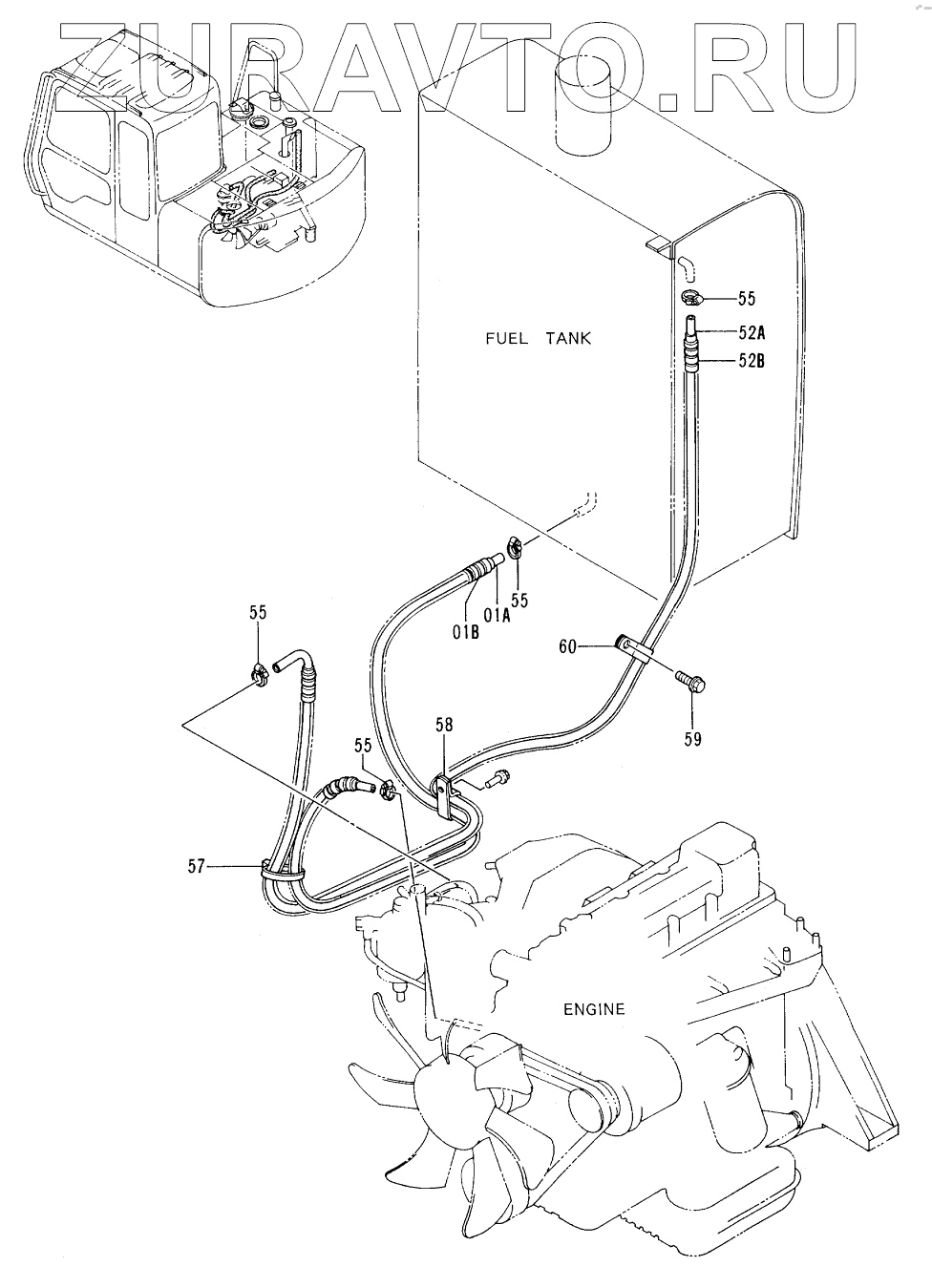 ZURAVTO.RU

FUEL TANK

55
52A
52B

55
01B
01A
55

60

59

58
55

57

ENGINE