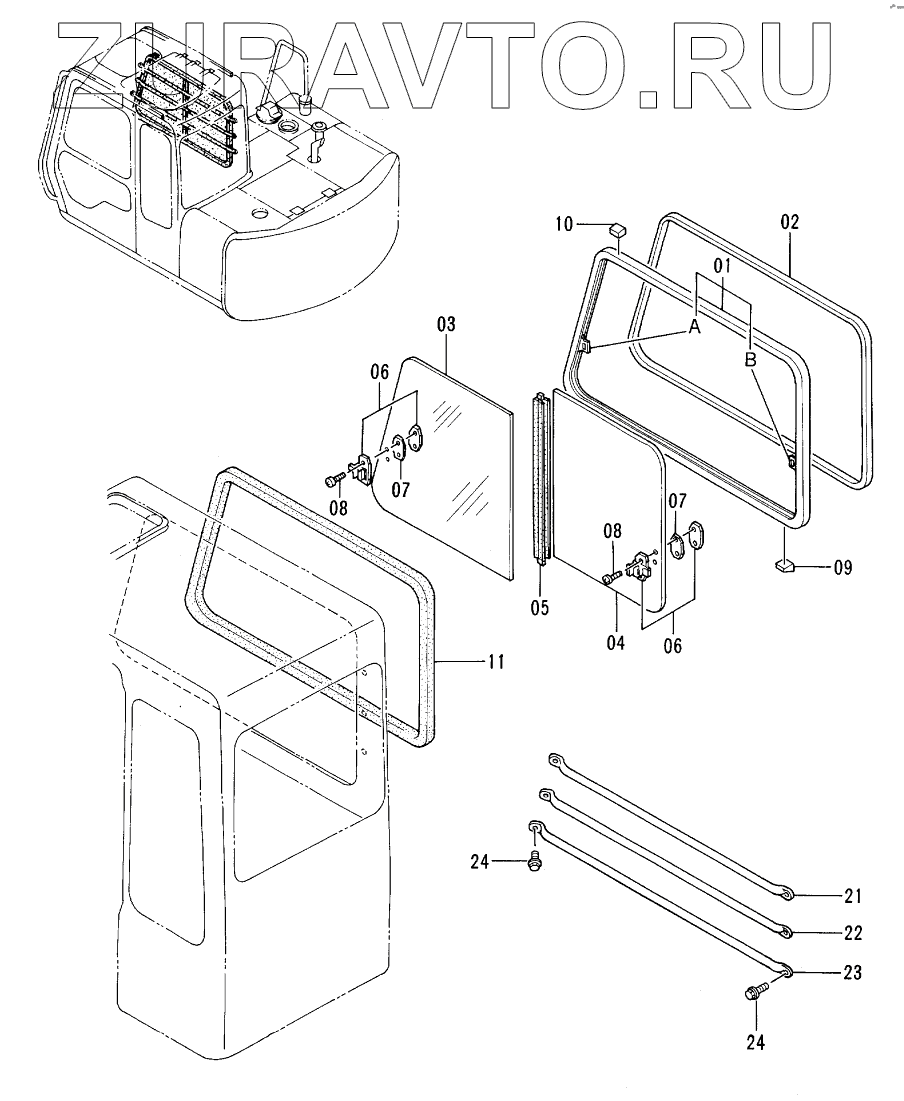 ZHRAVTO.RU

10
02
01
A
B
03
06
07
08
05
08
07
04
06
09
11
24
21
22
23
24