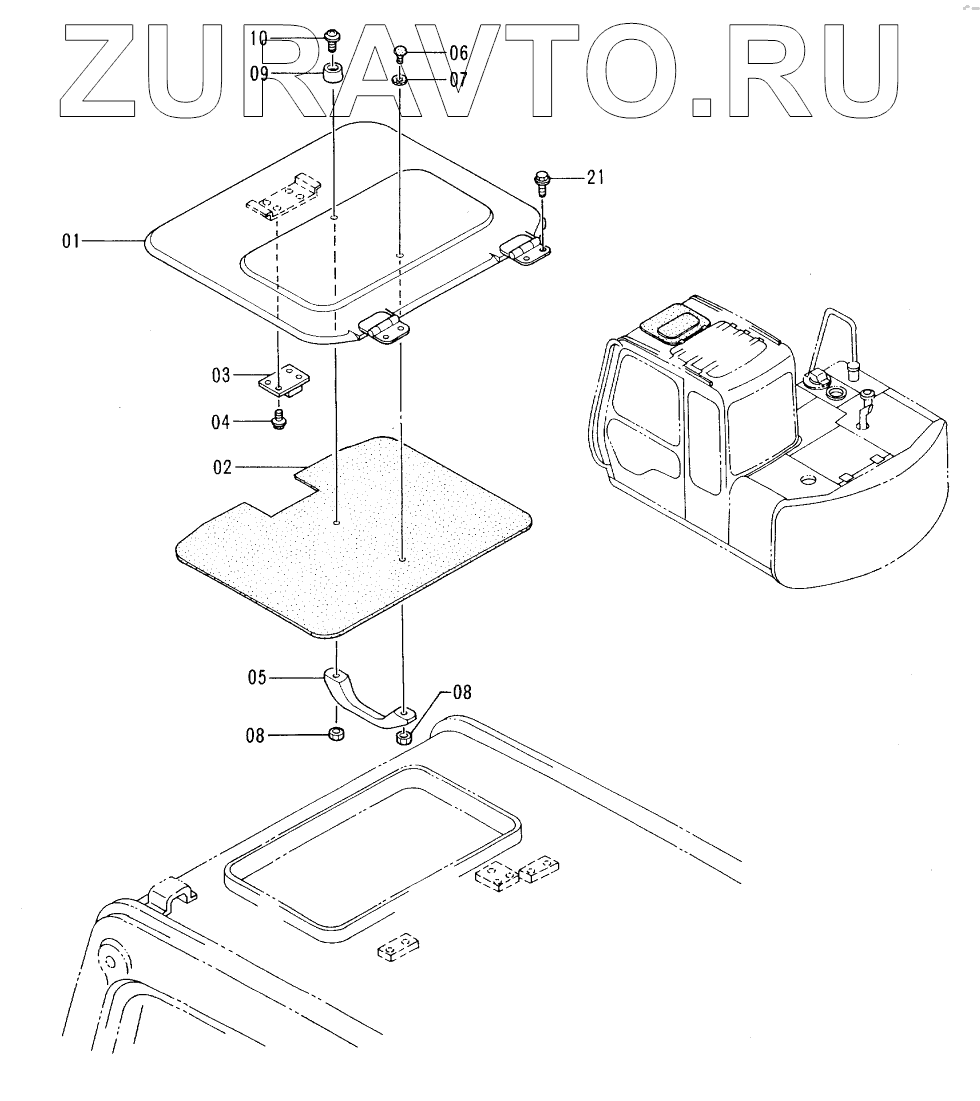 ZURAVTO.RU

10
09
06
07
21
01
03
04
02
05
08
08