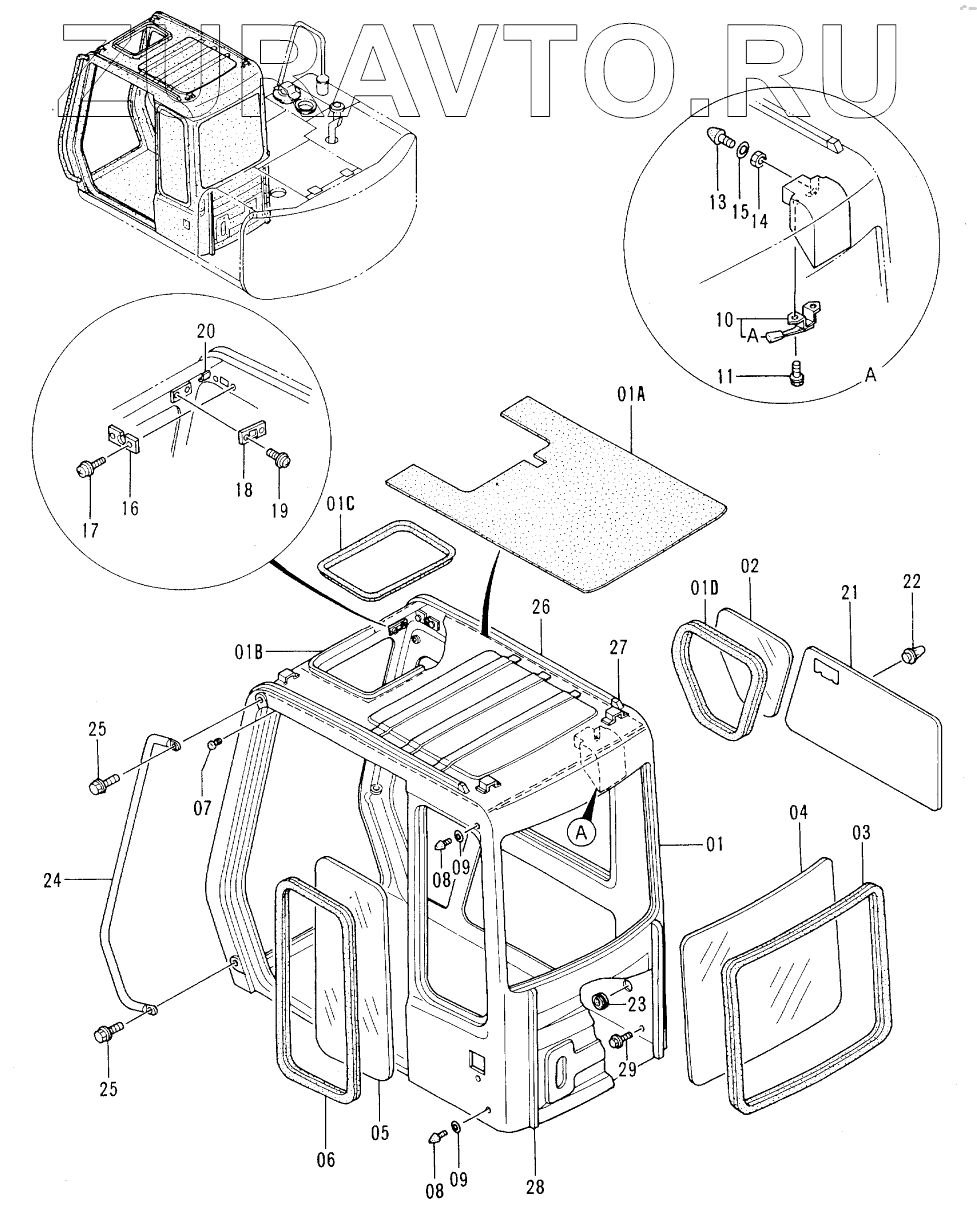 ZIPAVTO.RU

13 15 14

10
A
11
A

20
16
17
18
19

01A
01C
01B
26
27
01D
02
21
22

25
07
24
08
09
A
01
04
03
23
29
25
06
05
08
09
28