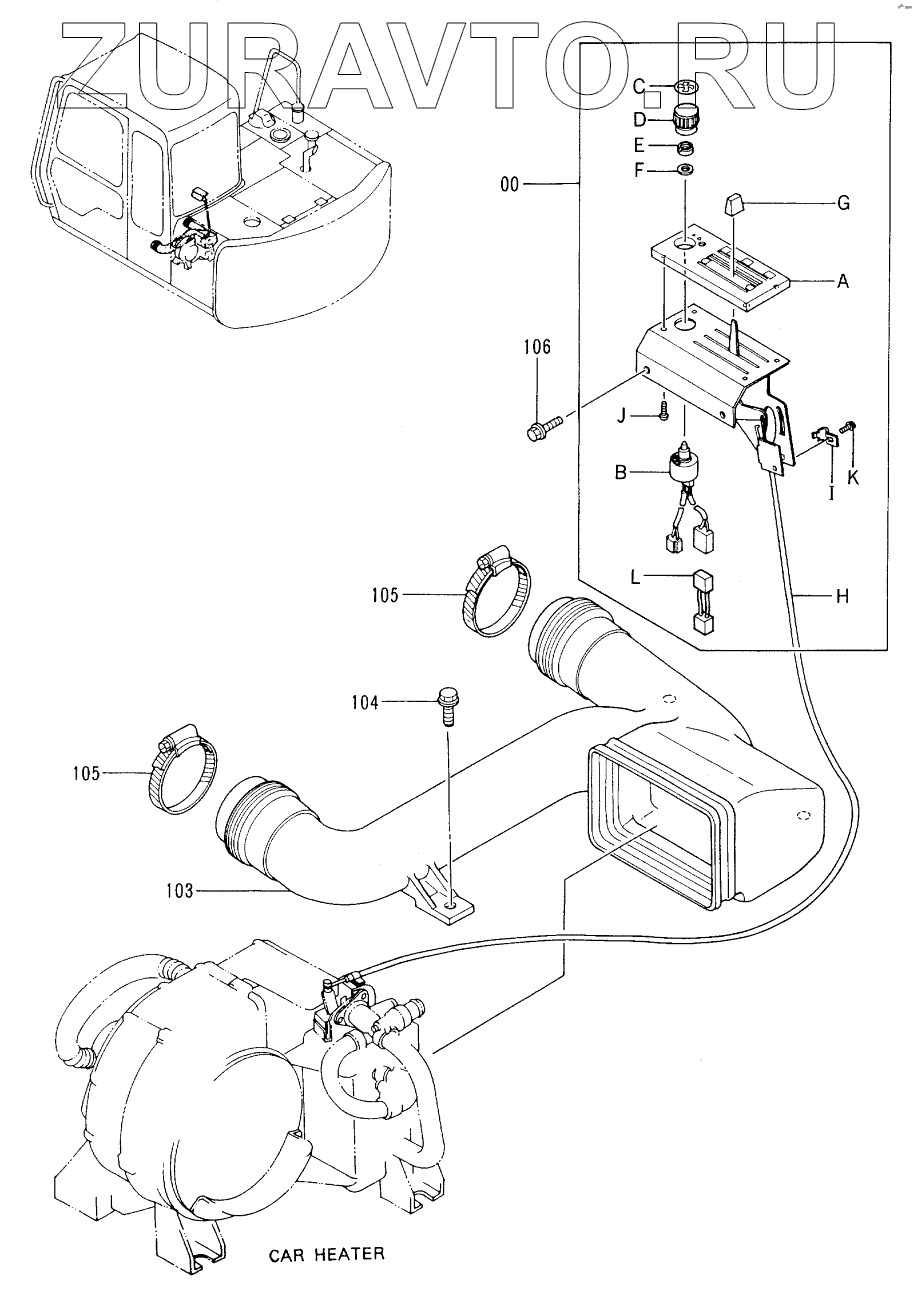 ZURAVTO.RU

C
D
E
F
00
G
A
106
J
B
I
K
L
H
105
104
105
103
CAR HEATER