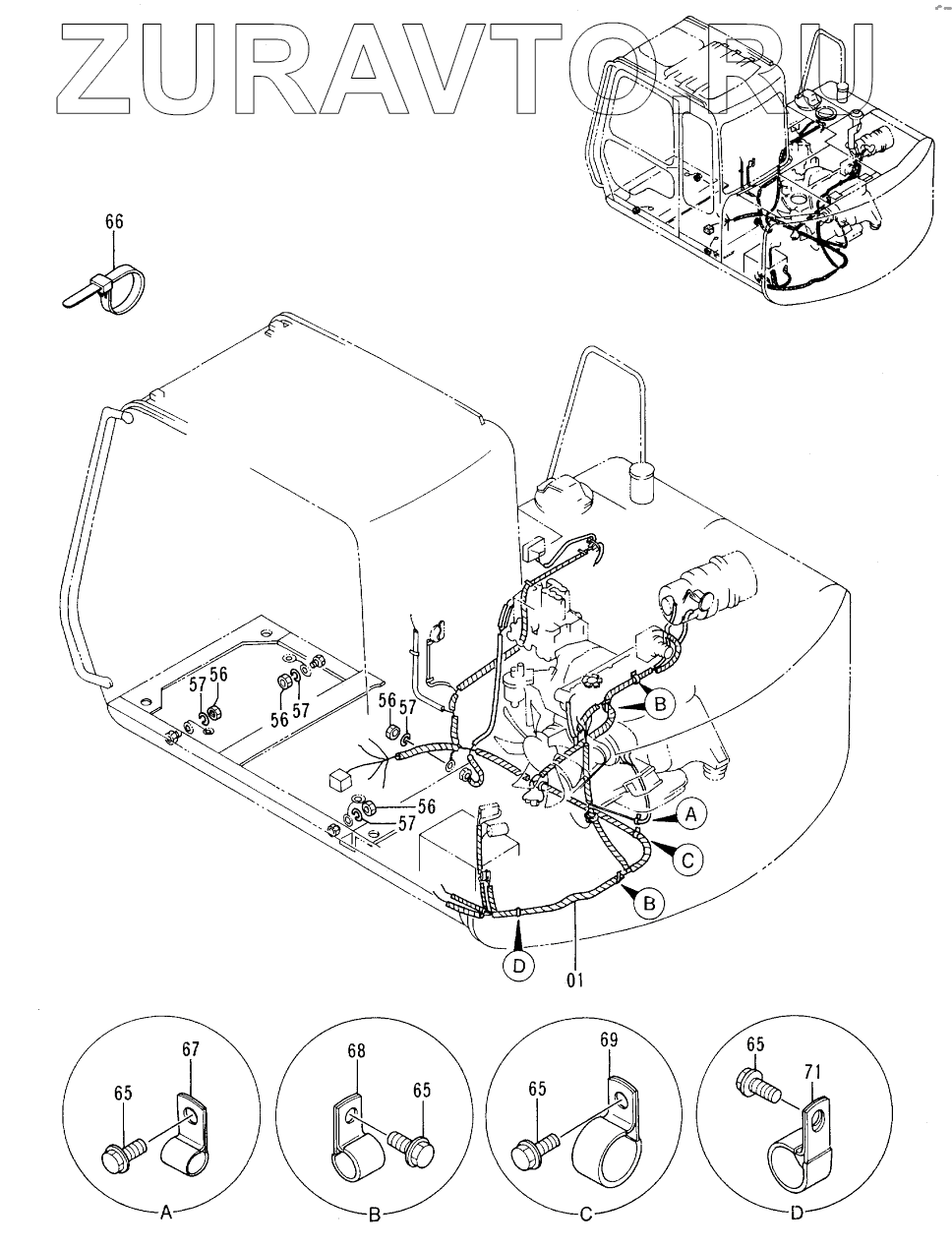 ZURAVTO.RU

66

57 56
56 57
56 57
56
57
B
A
C
B
D
01

67
65
A

68
65
B

69
65
C

65
71
D