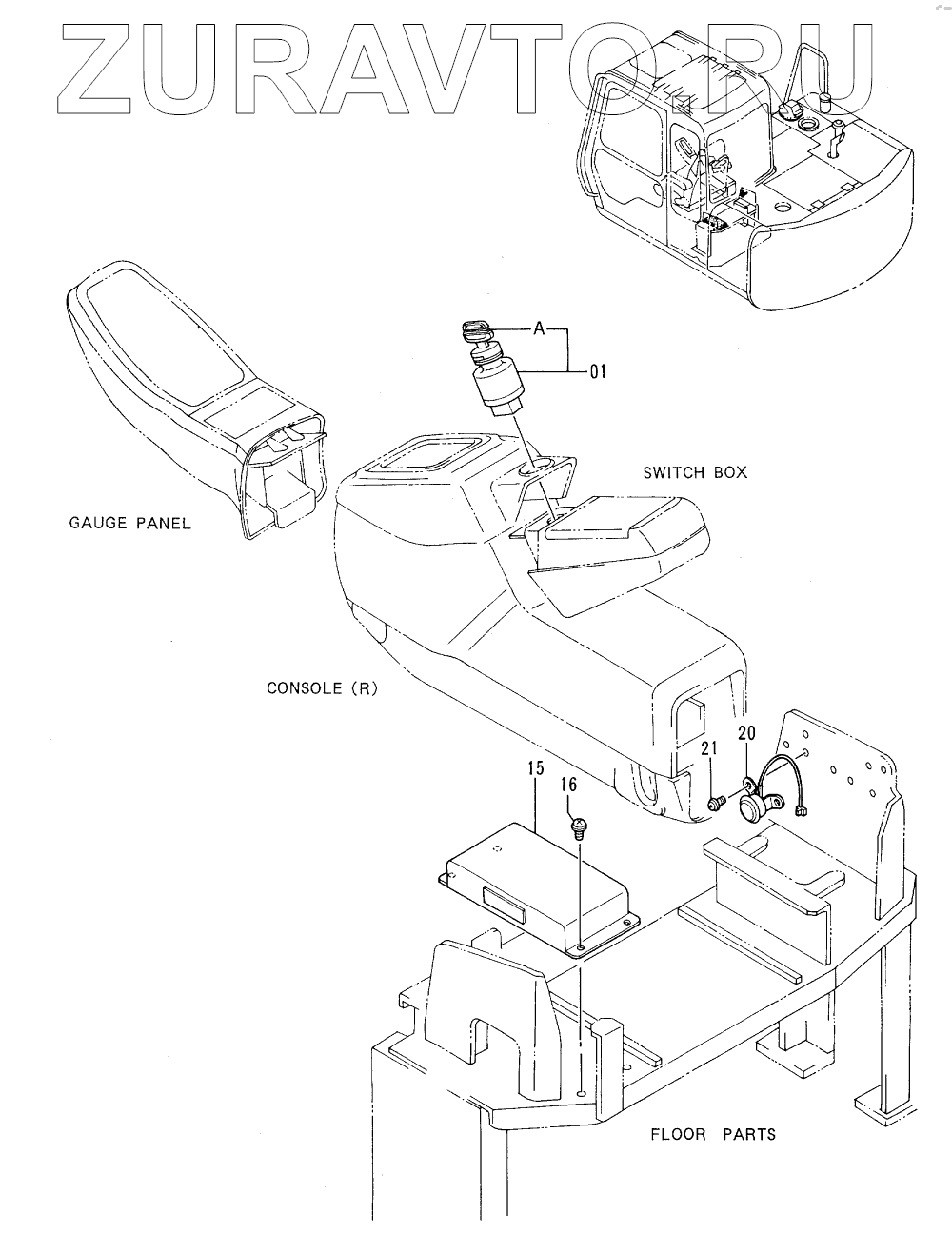 ZURAVTO.RU

A

01

SWITCH BOX

GAUGE PANEL

CONSOLE (R)

20

21

15

16

FLOOR PARTS