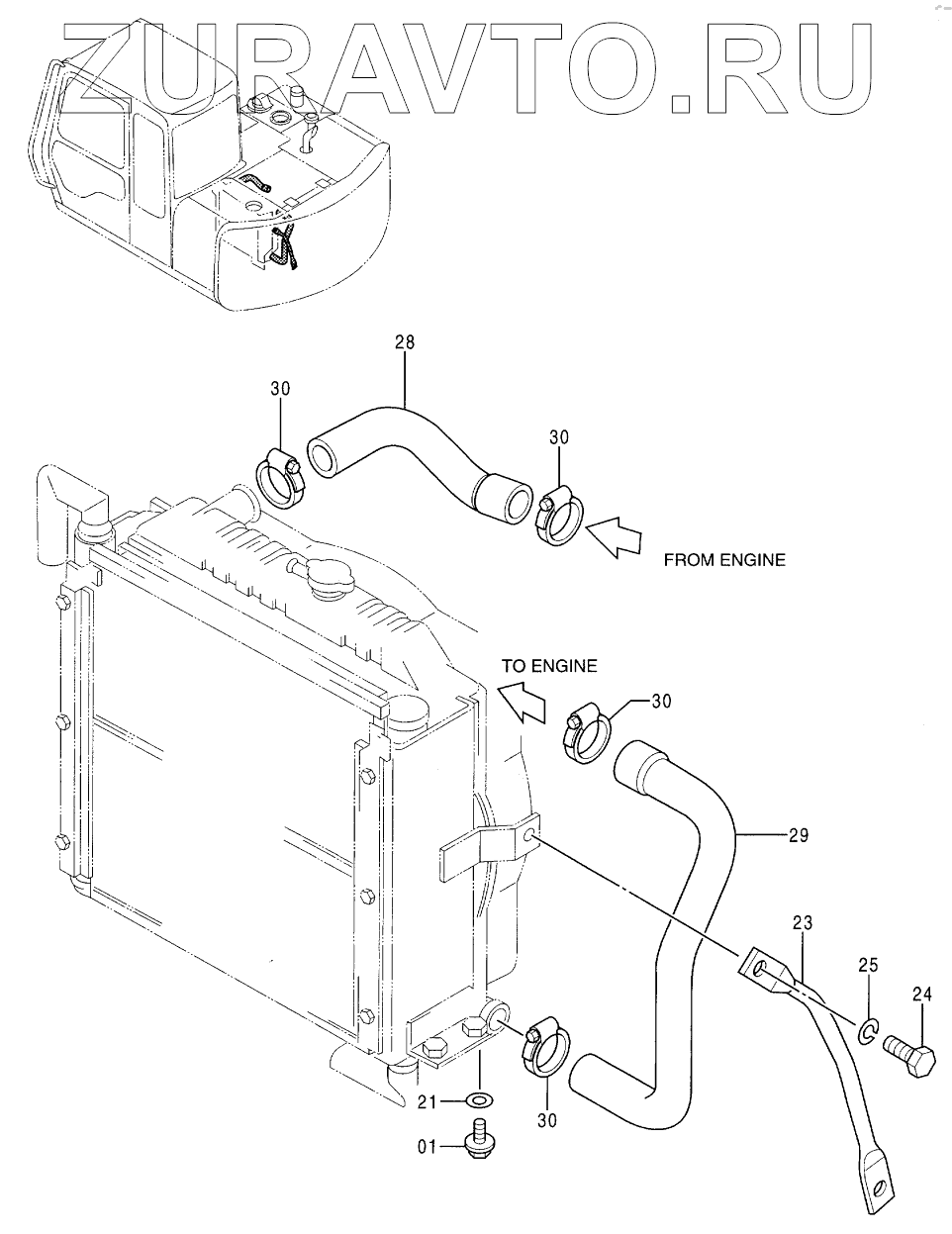 ZURAVTO.RU

28
30
30
FROM ENGINE
TO ENGINE
30
29
23
25
24
21
30
01