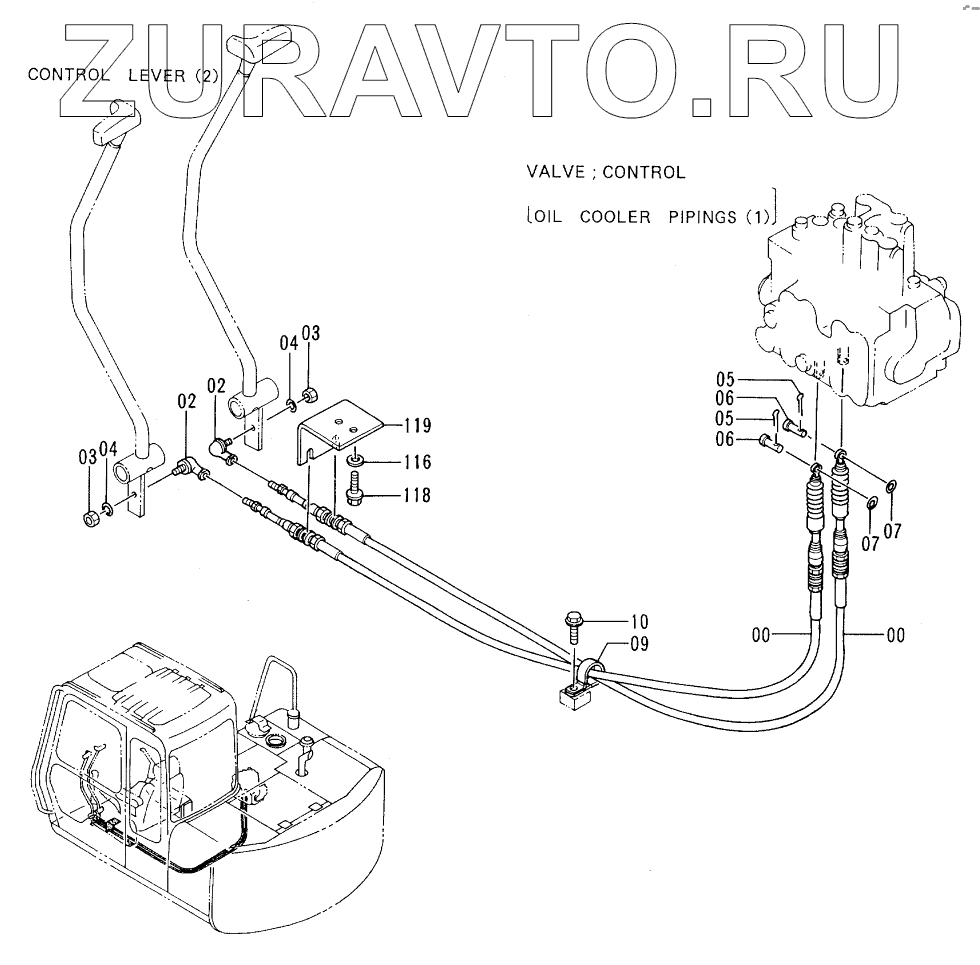 ZURAVTO.RU

CONTROL LEVER (2)

VALVE ; CONTROL

[OIL COOLER PIPINGS (1)]

04
03
02
02
119
116
118
03
04
05
06
05
06
07
07
10
09
00
00