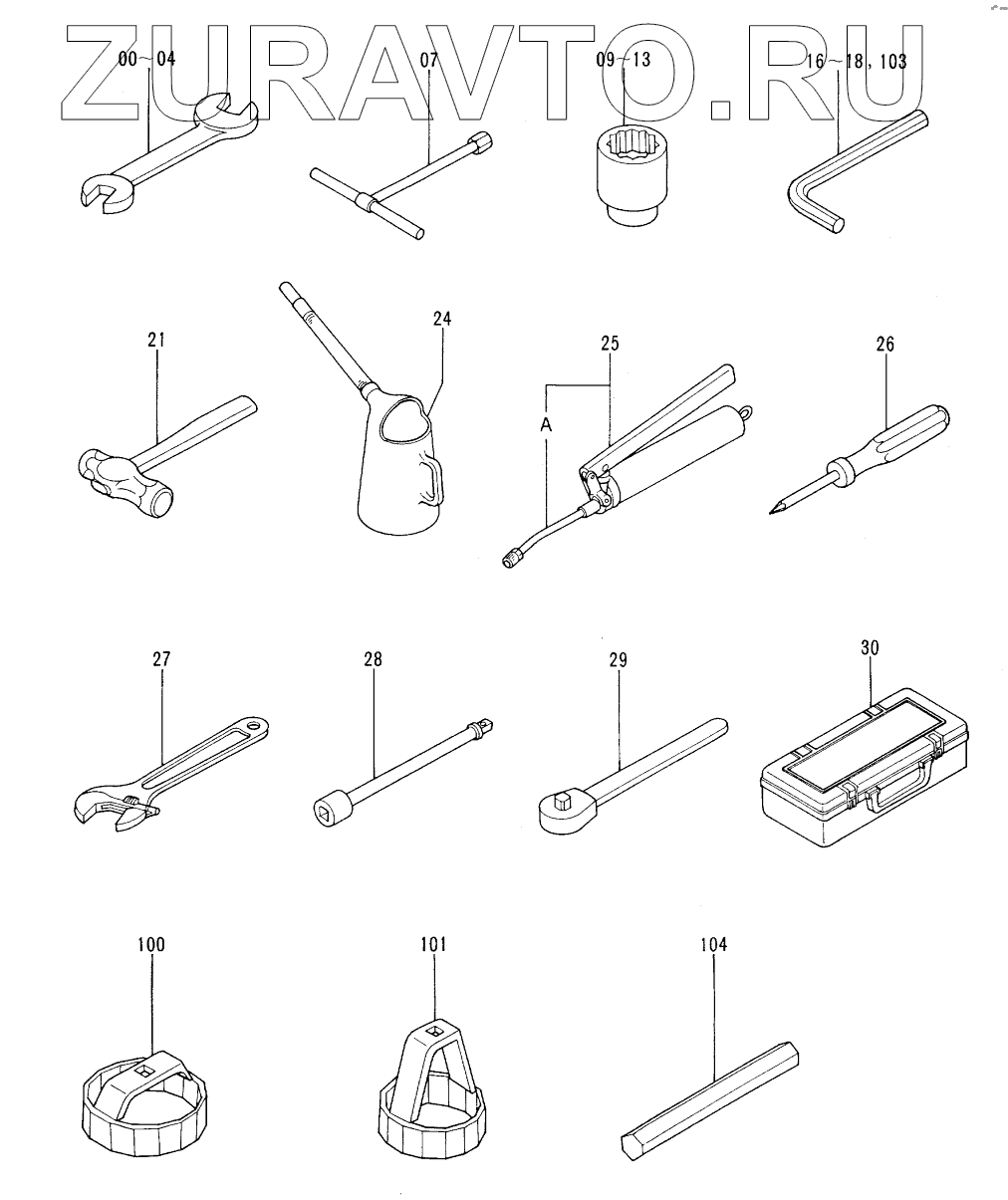 ZURAVTO.RU

00~04

07

09~13

16~18, 103

21

24

25

A

26

27

28

29

30

100

101

104