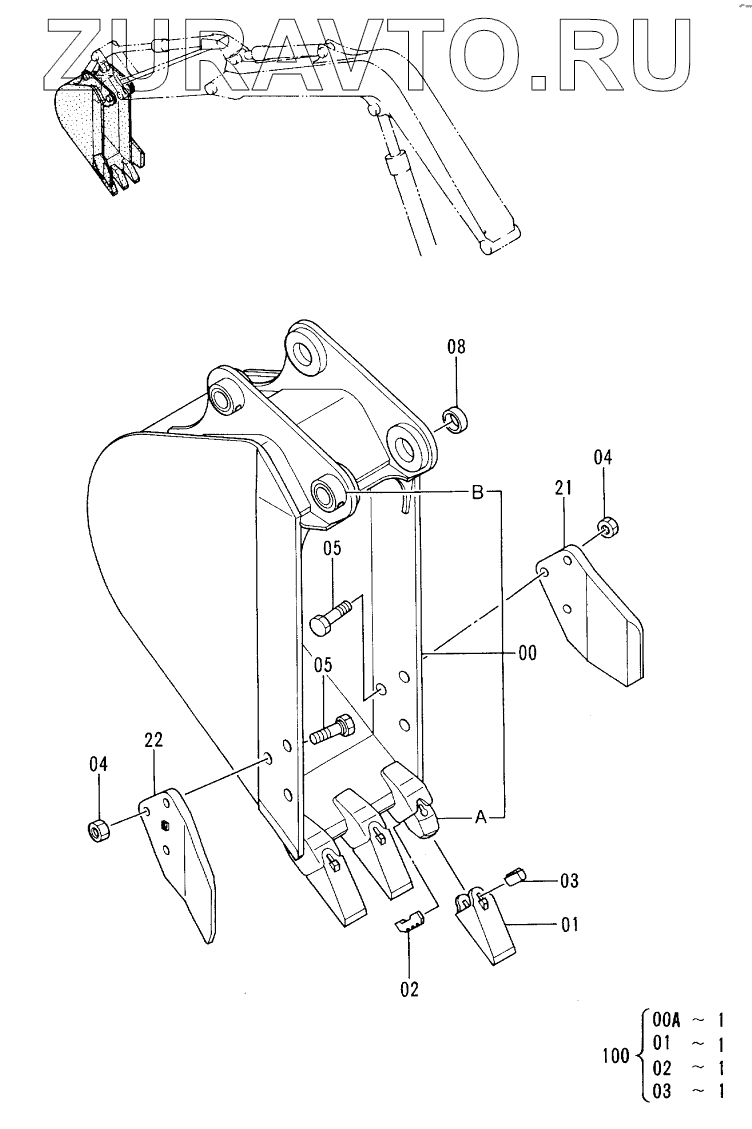 ZURAVTO.RU

08
04
21
B
05
05
00
22
04
A
03
01
02

100 { 00A ~ 1
01 ~ 1
02 ~ 1
03 ~ 1