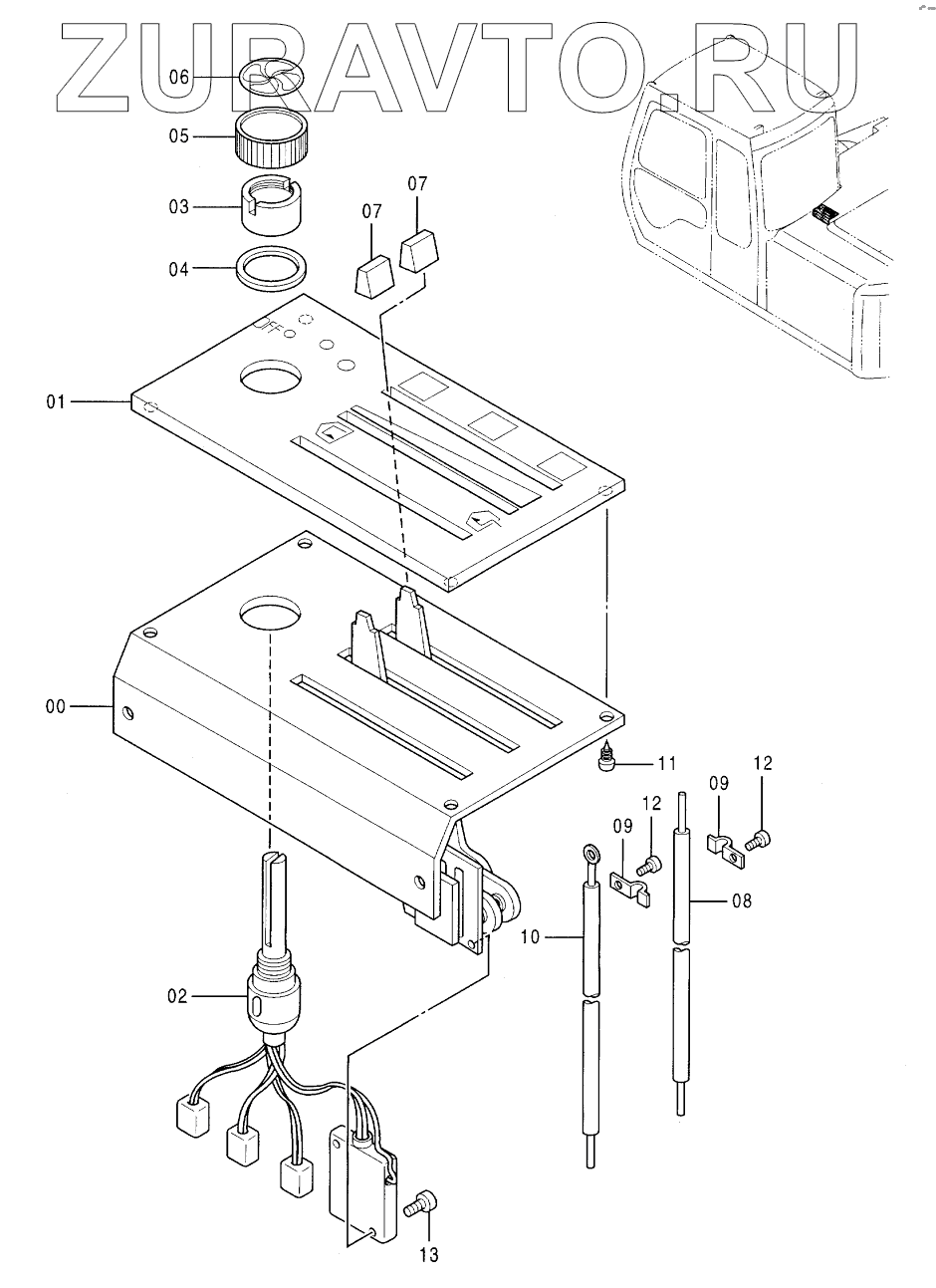 ZURAVTO.RU

06
05
03
04
07
07
OFF
01
00
11
12
09
12
09
08
10
02
13