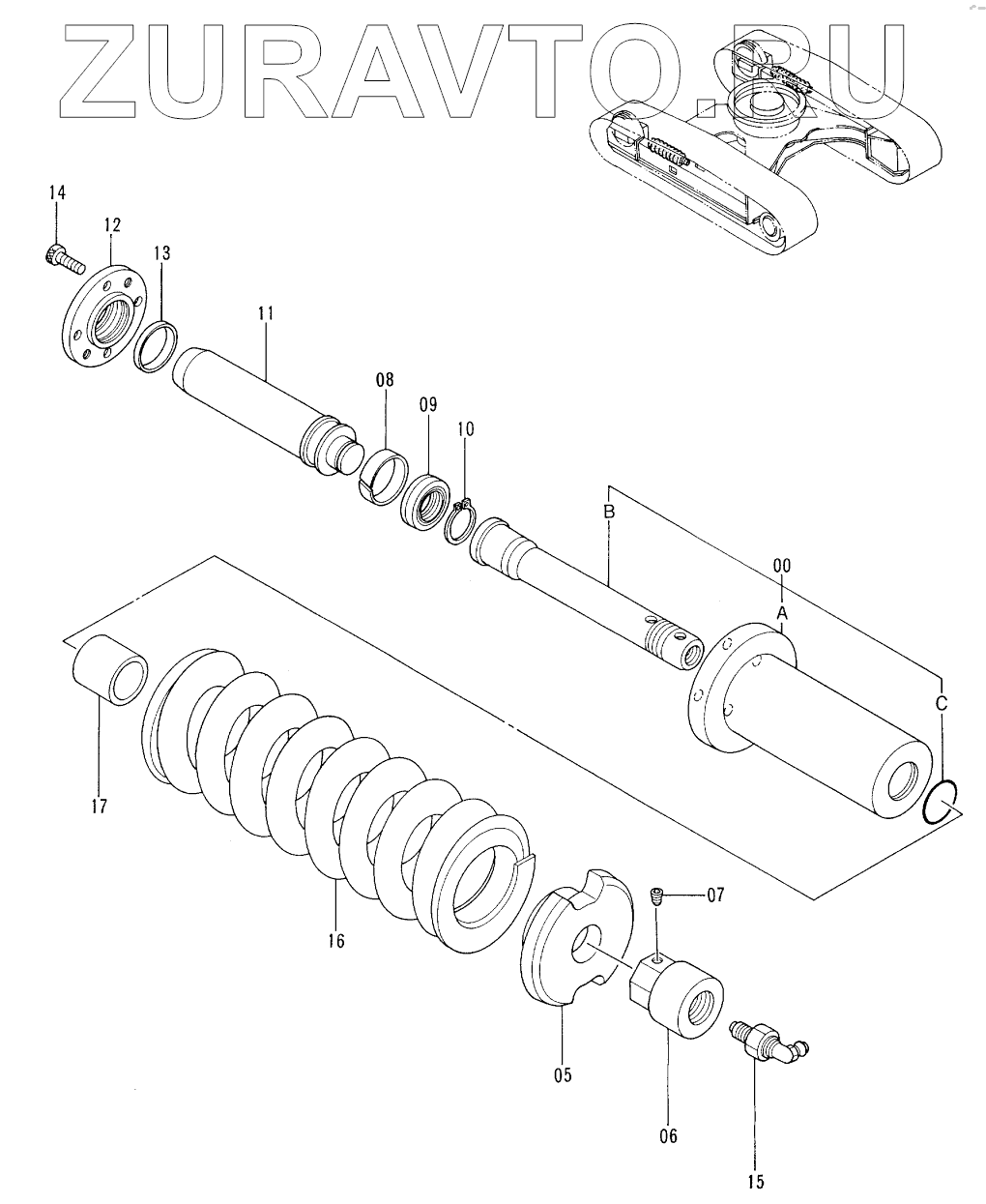 ZURAVTO.RU

14
12
13
11
08
09
10
B
00
A
C
17
16
07
05
06
15