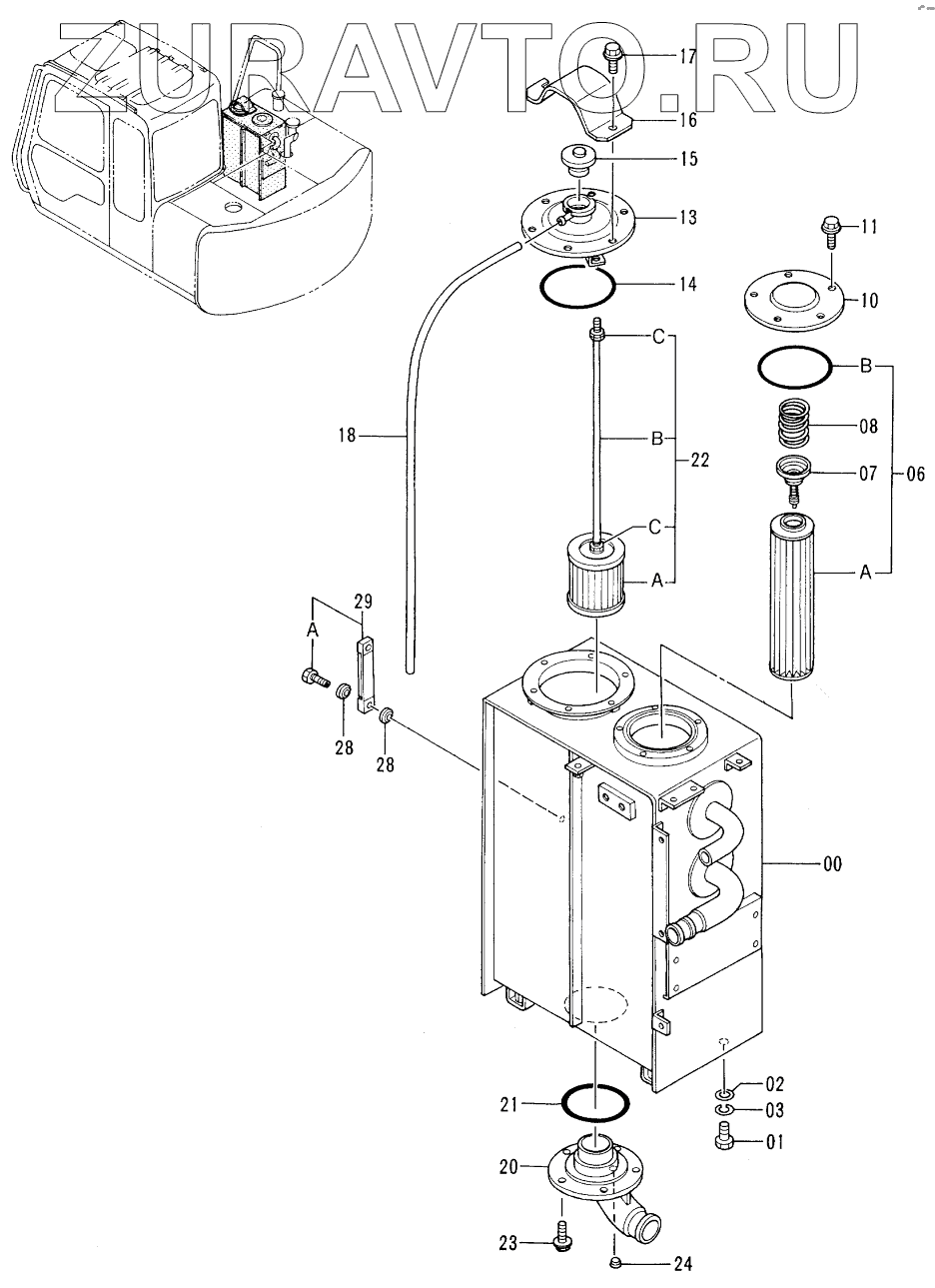 ZURAVTO.RU

17
16
15
13
14
11
10
C
B
22
C
A
B
08
07
06
A
18
29
A
28
28
00
02
03
01
21
20
23
24