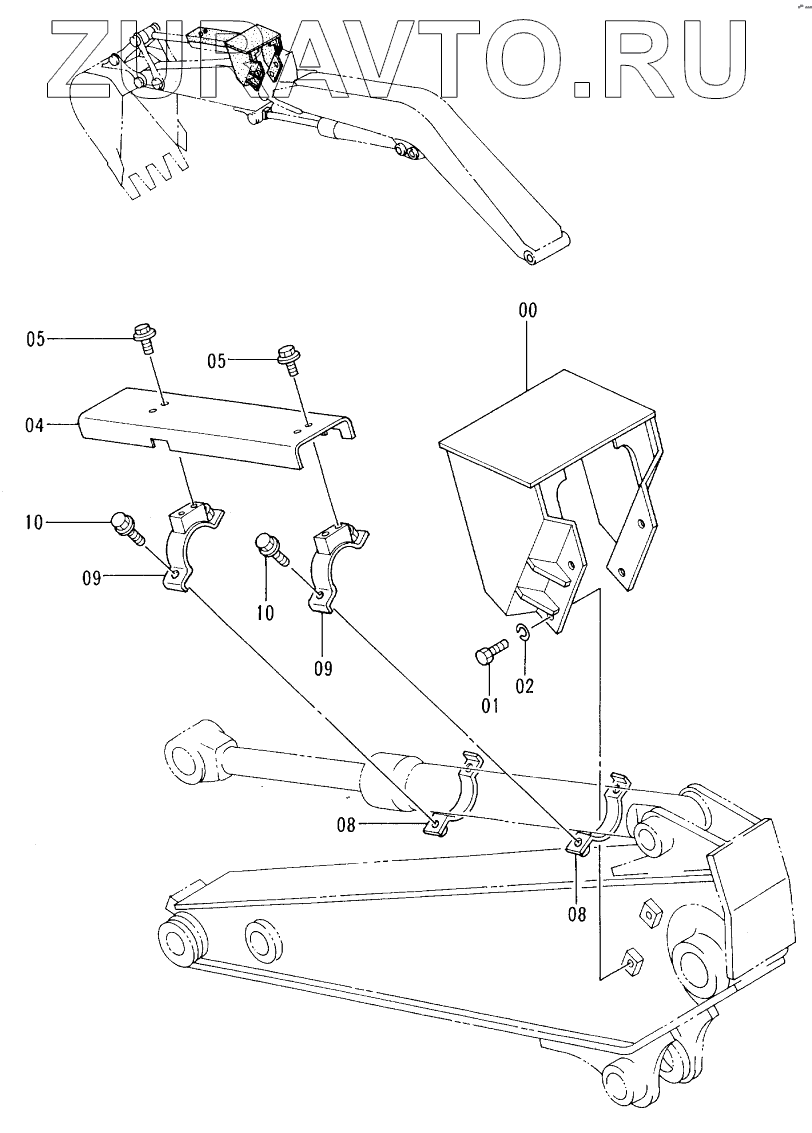 ZUPAVTO.RU

00
05
05
04
10
09
10
09
01
02
08
08