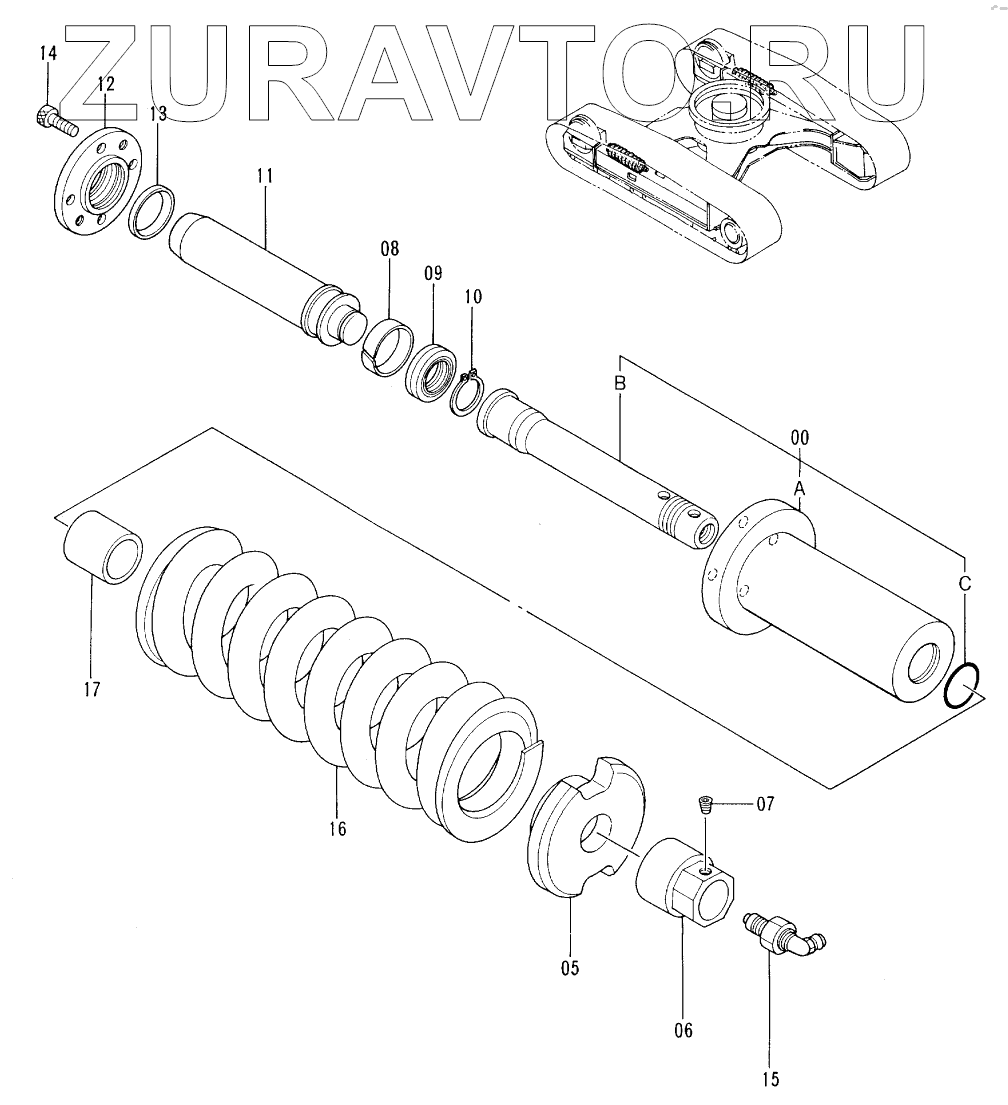 ZURAVTO.RU

14
12
13
11
08
09
10
B
00
A
C
17
16
07
05
06
15