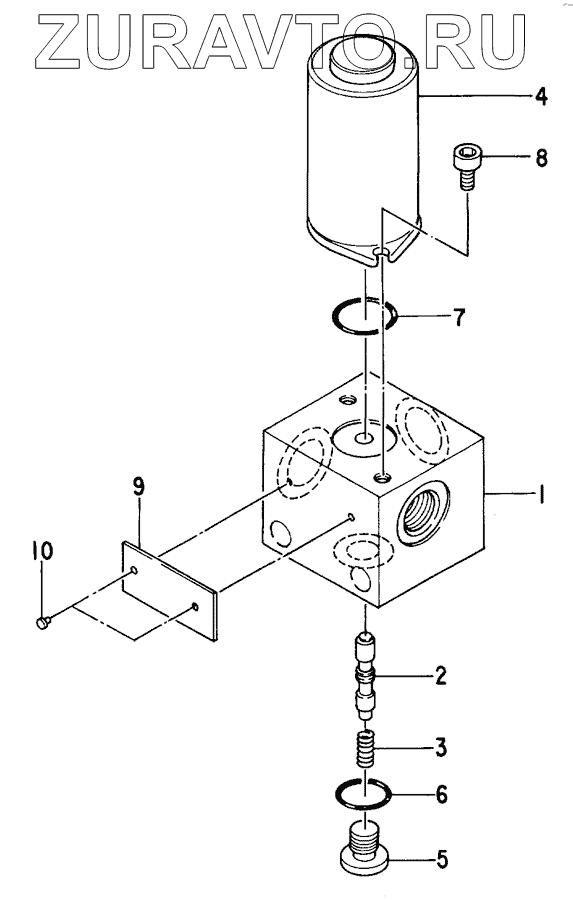 ZURAVTO.RU

4
8
7
1
9
10
2
3
6
5