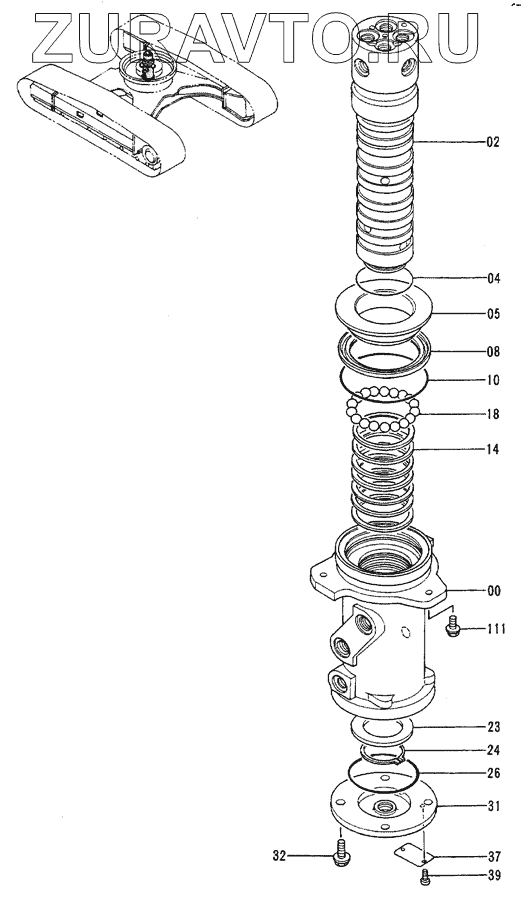 ZURAVTO.RU

02
04
05
08
10
18
14
00
111
23
24
26
31
32
37
39