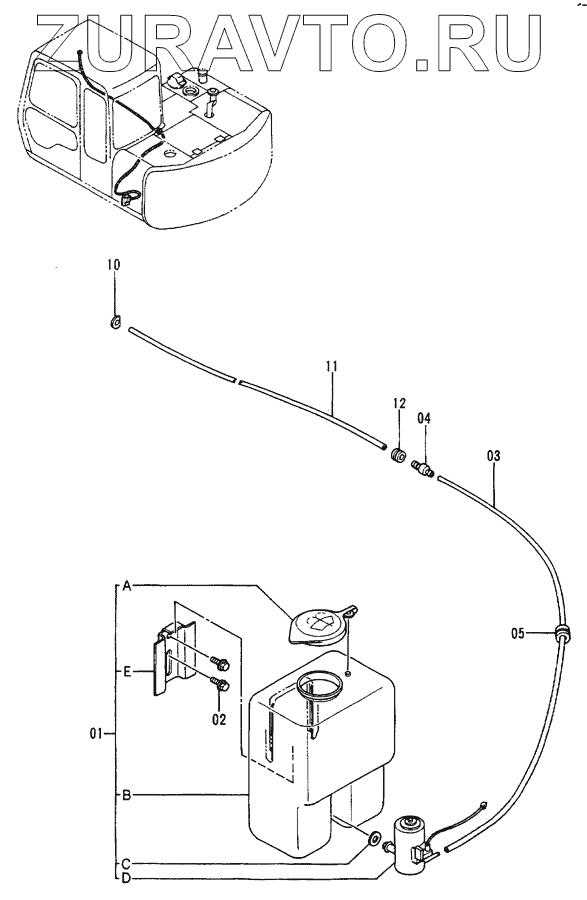 ZURAVTO.RU

10
11
12
04
03
05
A
E
02
01
B
C
D