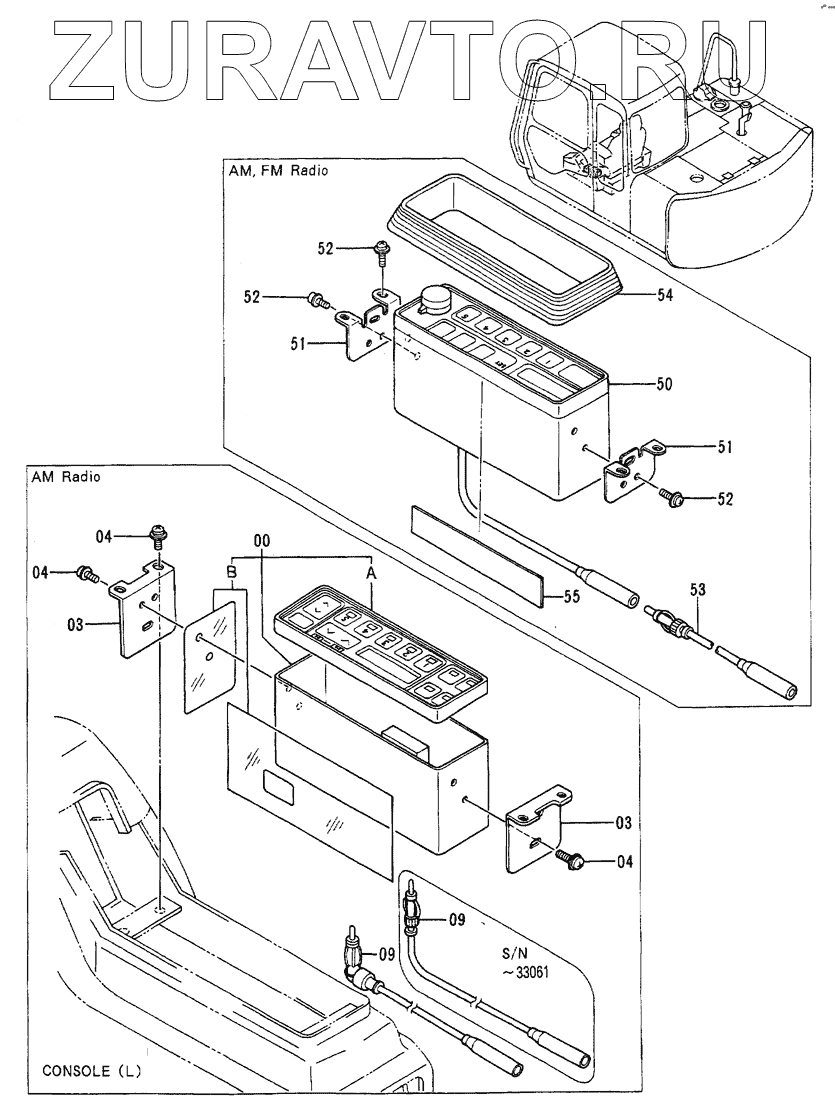 ZURAVTO.RU

AM, FM Radio

52
52
51
54
50
51
52
55
53

AM Radio

04
04
03
00
B
A
03
04
09
09
S/N
~33061

CONSOLE (L)