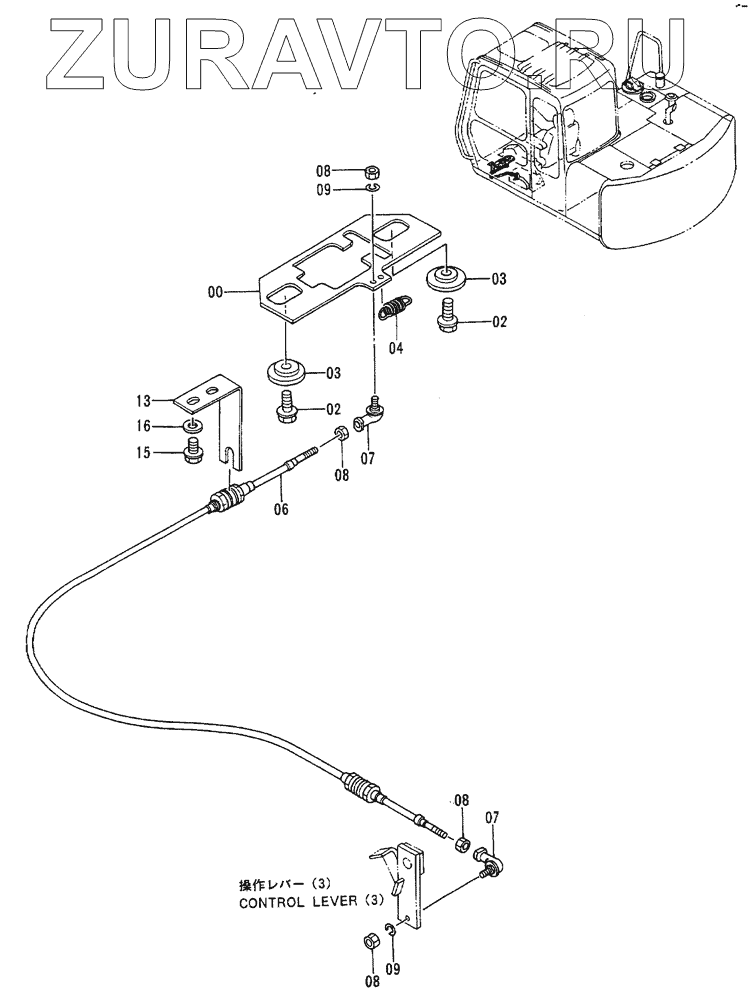 ZURAVTO.RU

08
09
00
03
02
04
03
02
13
16
15
07
08
06
08
07
操作レバー (3)
CONTROL LEVER (3)
08
09