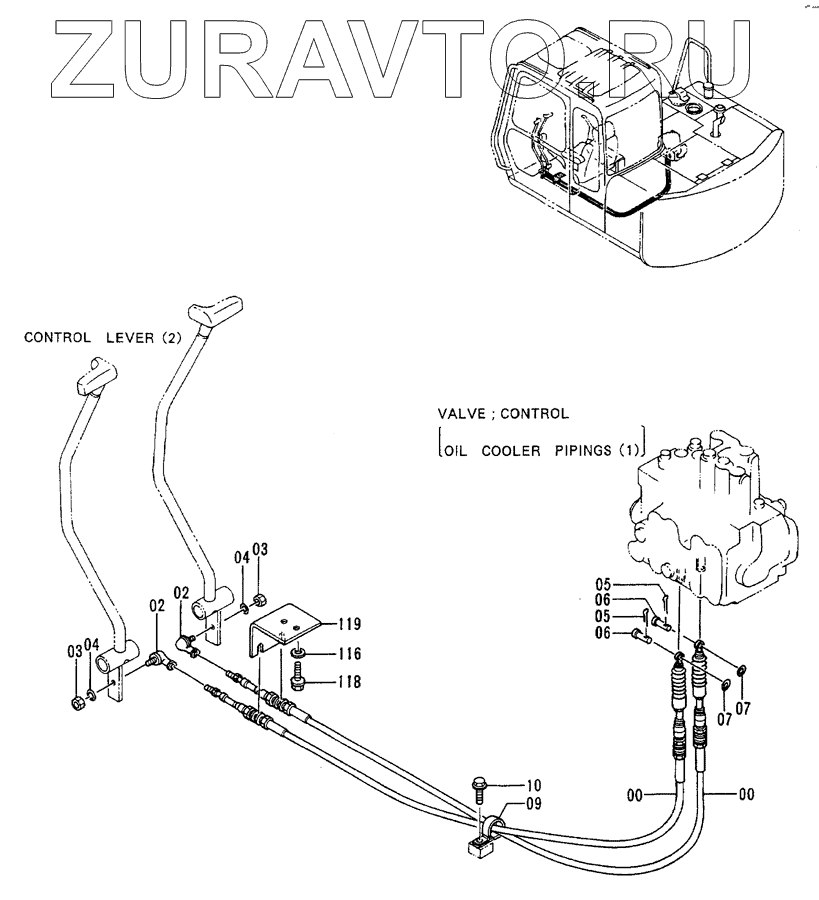 ZURAVTO.RU

CONTROL LEVER (2)

VALVE ; CONTROL
[OIL COOLER PIPINGS (1)]

04 03
02
02
119
116
118
03 04
05
06
05
06
07
07
10
09
00
00