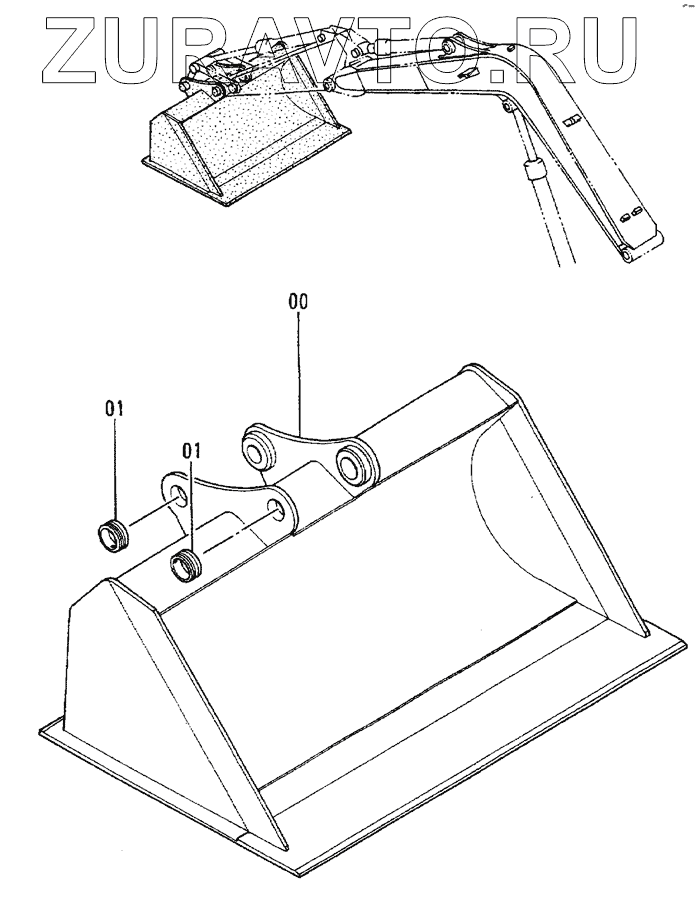 ZUPAVTO.RU

00

01

01