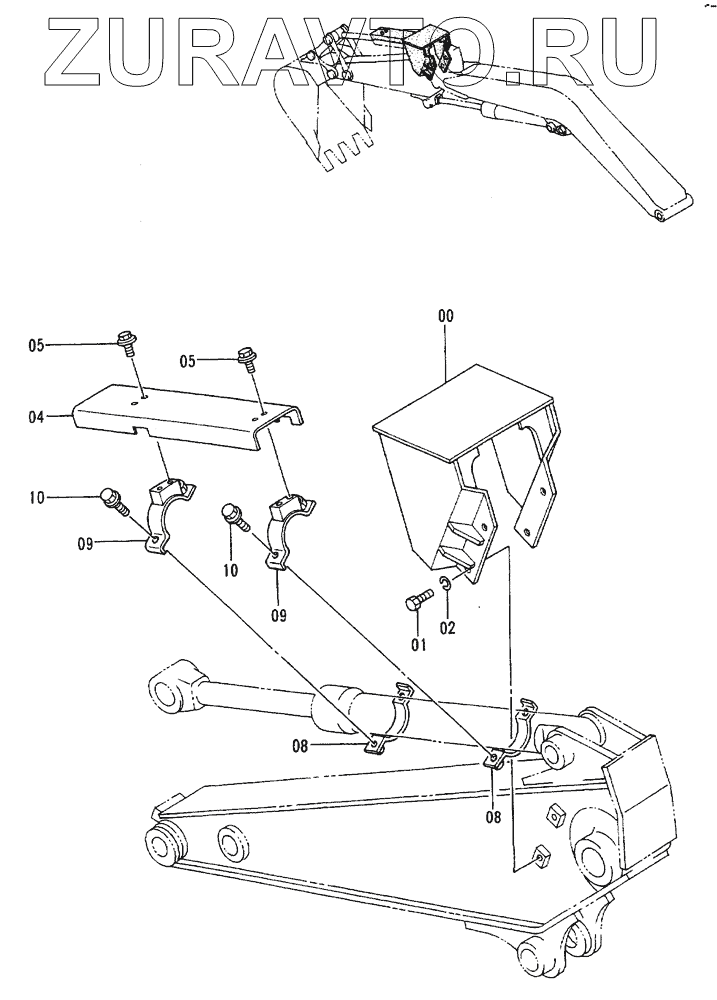 ZURAVTO.RU

00
05
05
04
10
09
10
09
01
02
08
08