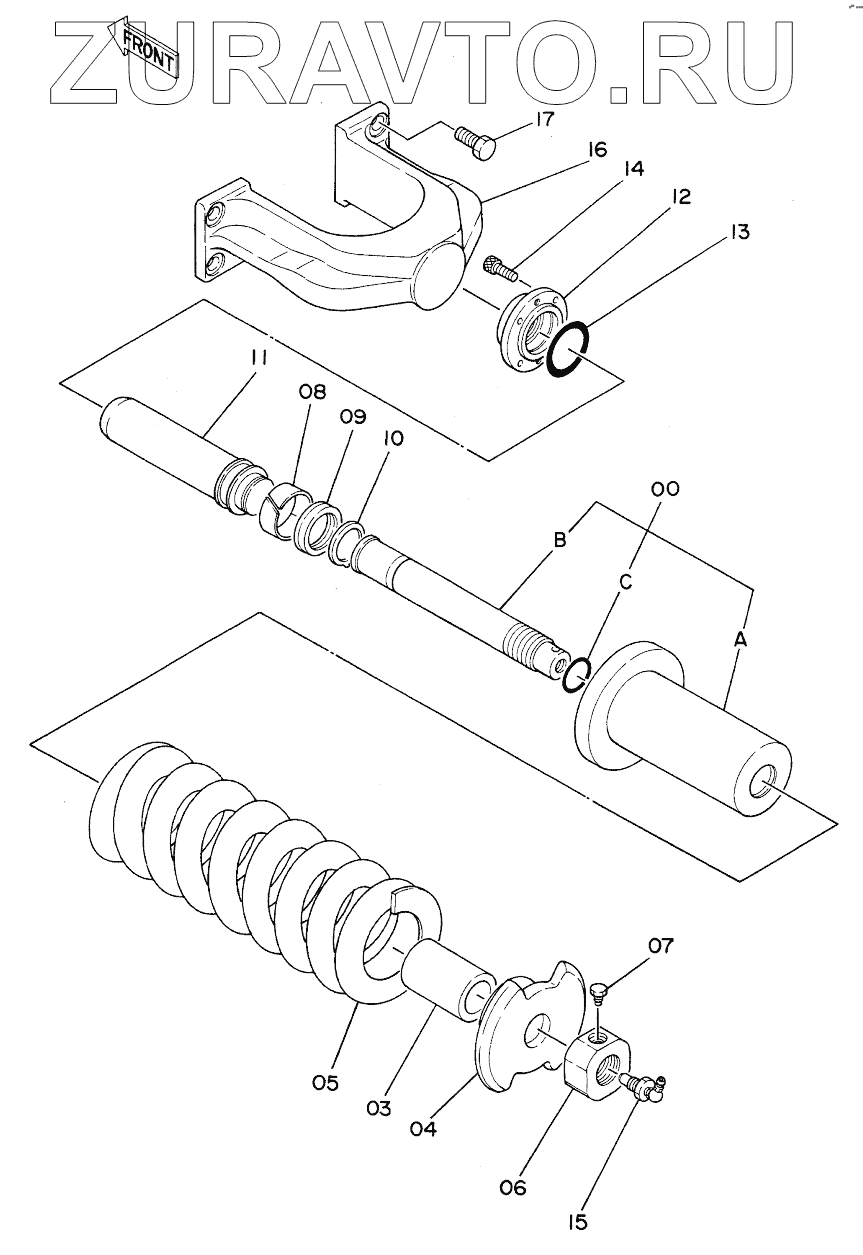 ZURAVTO.RU

FRONT

17
16
14
12
13
11
08
09
10
00
B
C
A
07
05
03
04
06
15