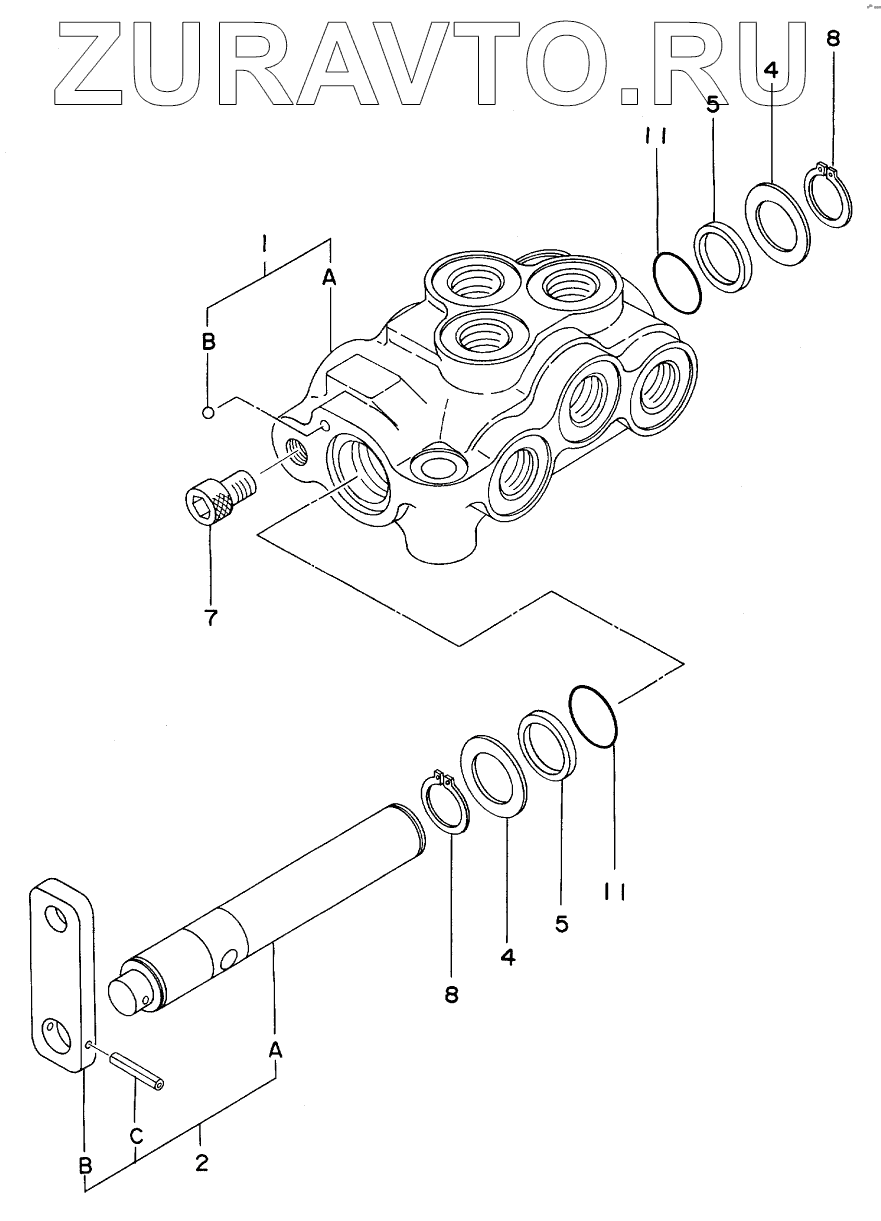 ZURAVTO.RU
8
4
5
11
1
A
B
7
11
5
4
8
A
C
B
2