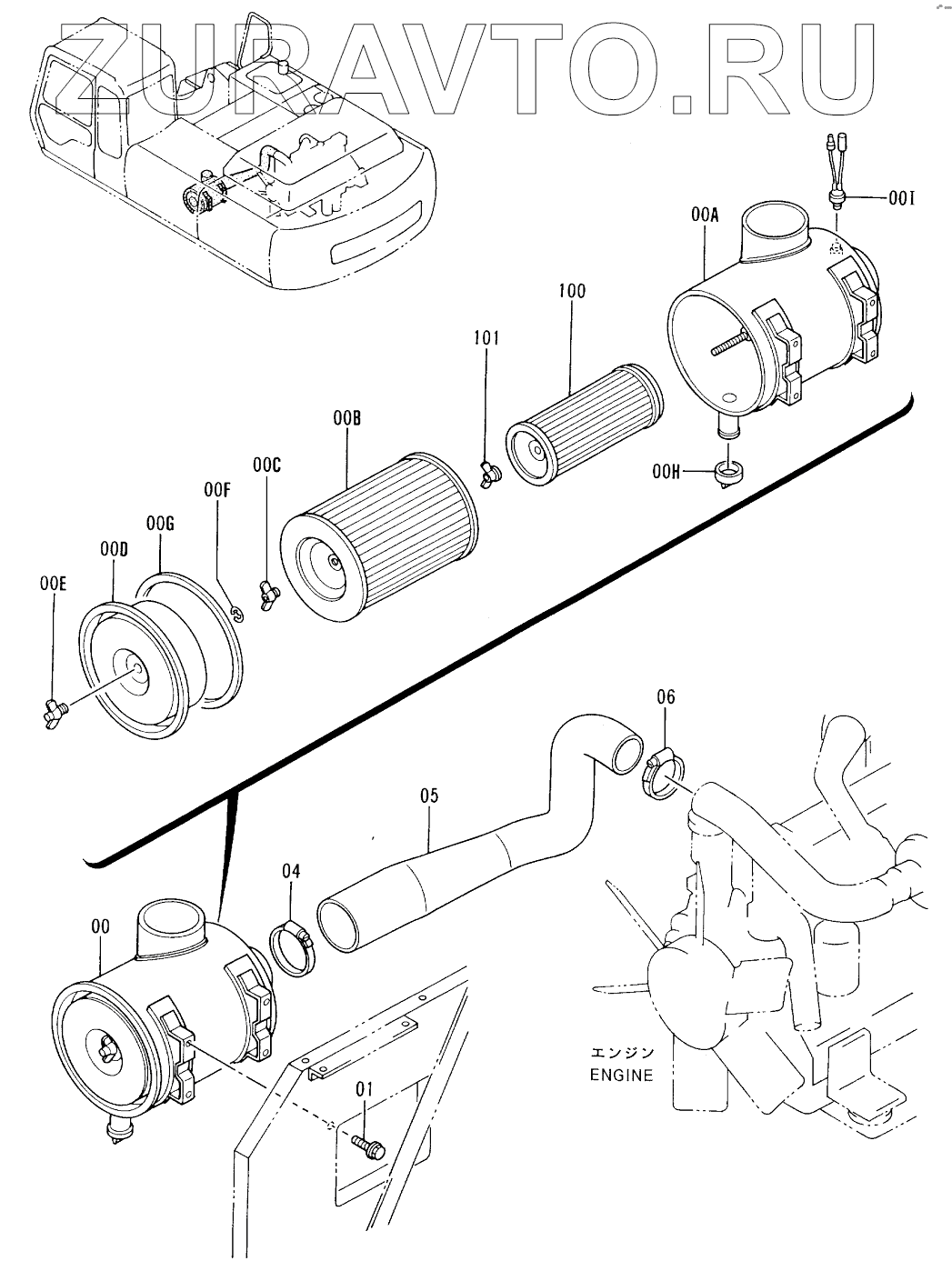 ZURAVTO.RU

00I
00A
100
101
00B
00H
00C
00F
00G
00D
00E
06
05
04
00
01
エンジン
ENGINE