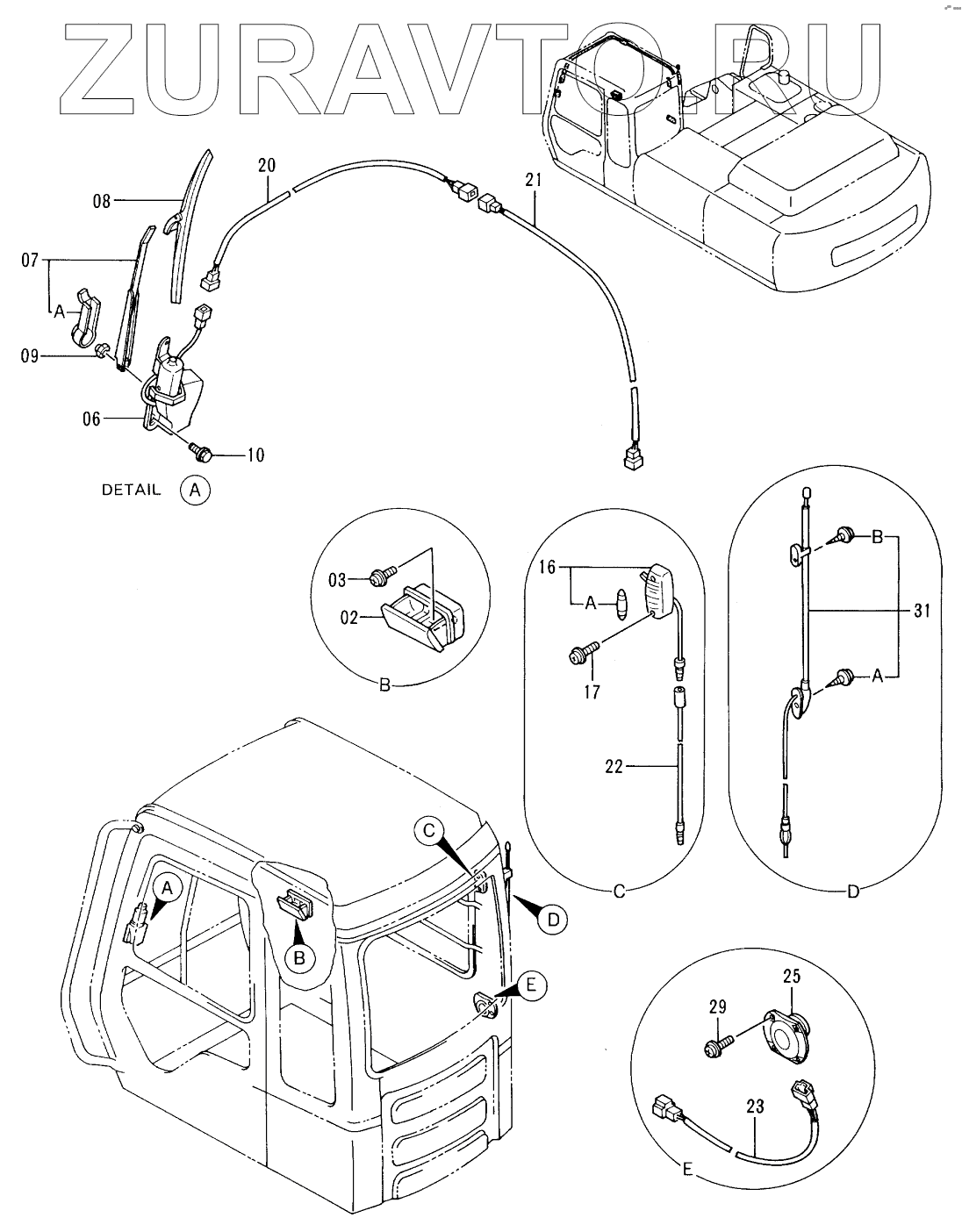 ZURAVTO.RU

20
21
08
07
A
09
06
10
DETAIL A

03
02
B

16
A
17
22
C

B
31
A
D

C
A
B
D
E

25
29
23
E