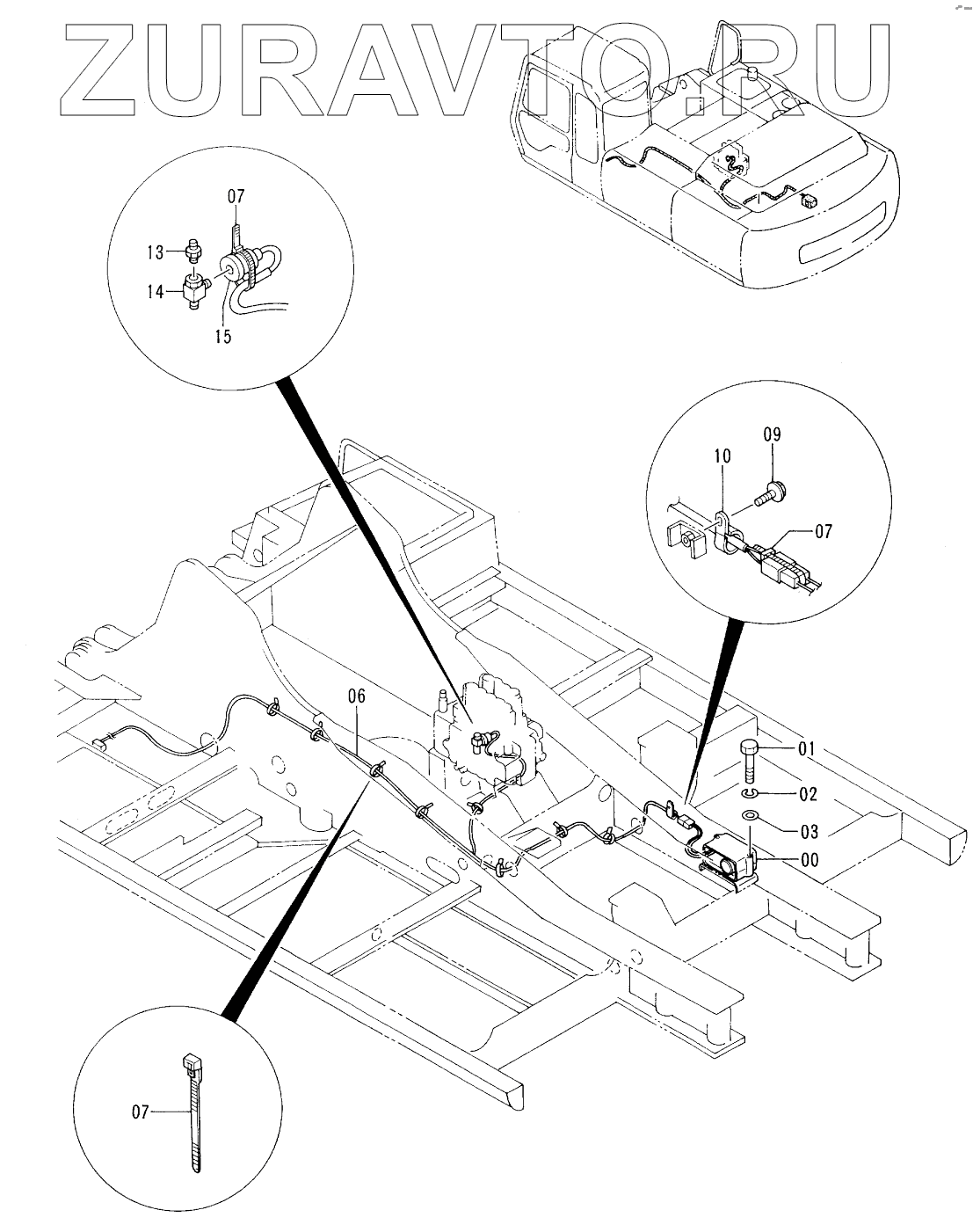 ZURAVTO.RU

07
13
14
15

09
10
07

06

01
02
03
00

07