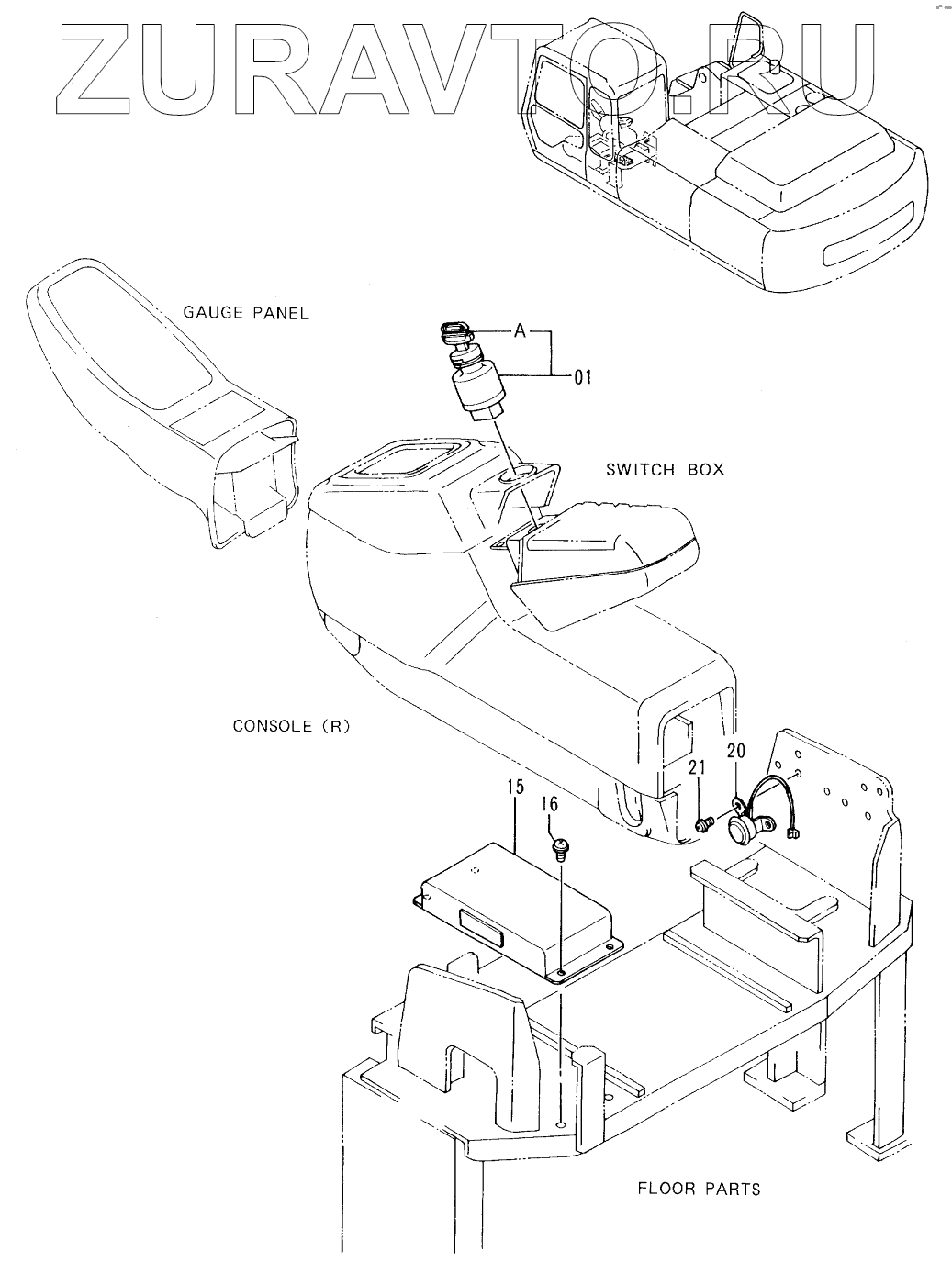 ZURAVTO.RU

GAUGE PANEL

A

01

SWITCH BOX

CONSOLE (R)

20

21

15

16

FLOOR PARTS