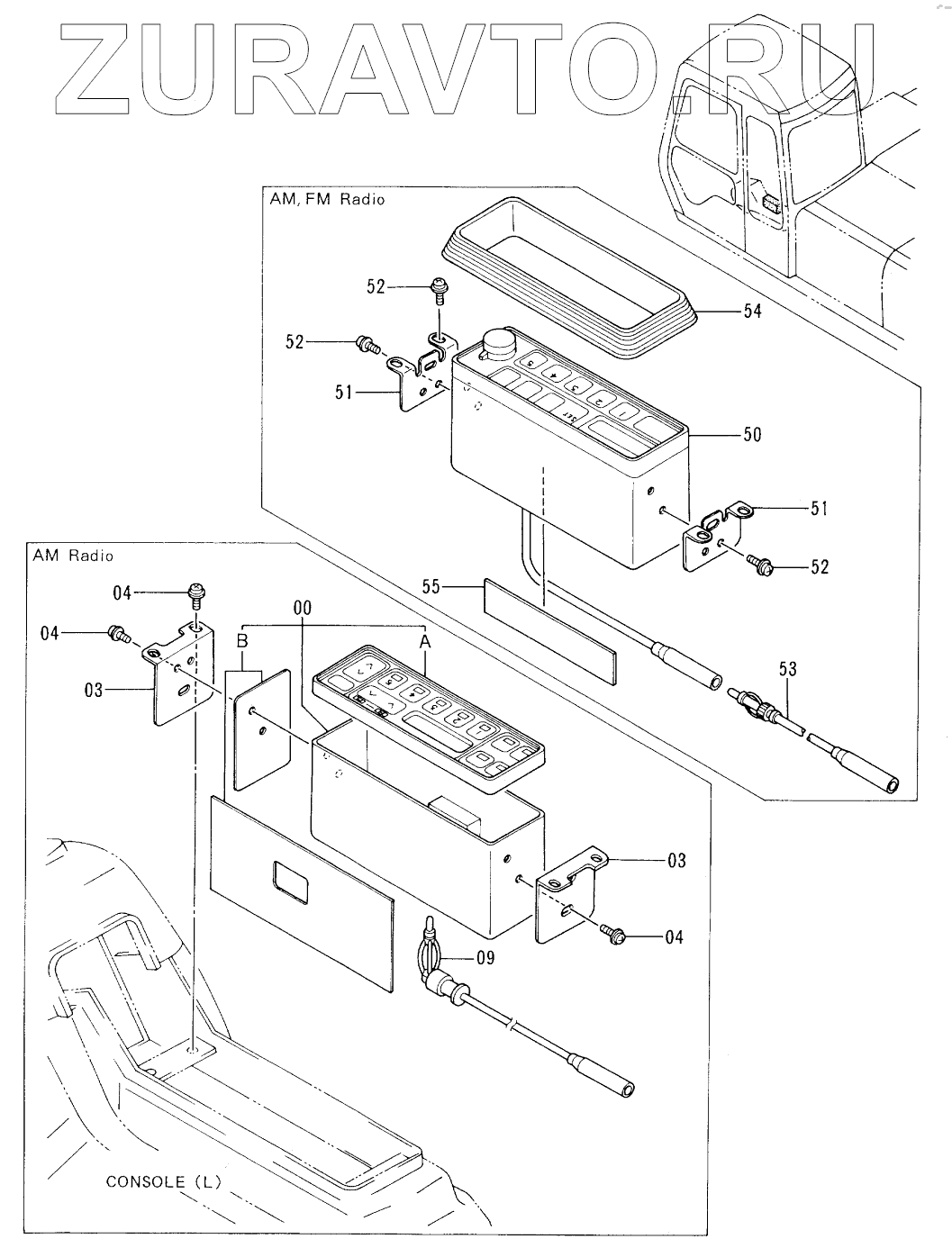 ZURAVTO.RU

AM, FM Radio

52
52
51
54
50
51
52
55
53

AM Radio

04
04
03
00
B
A
03
04
09

CONSOLE (L)