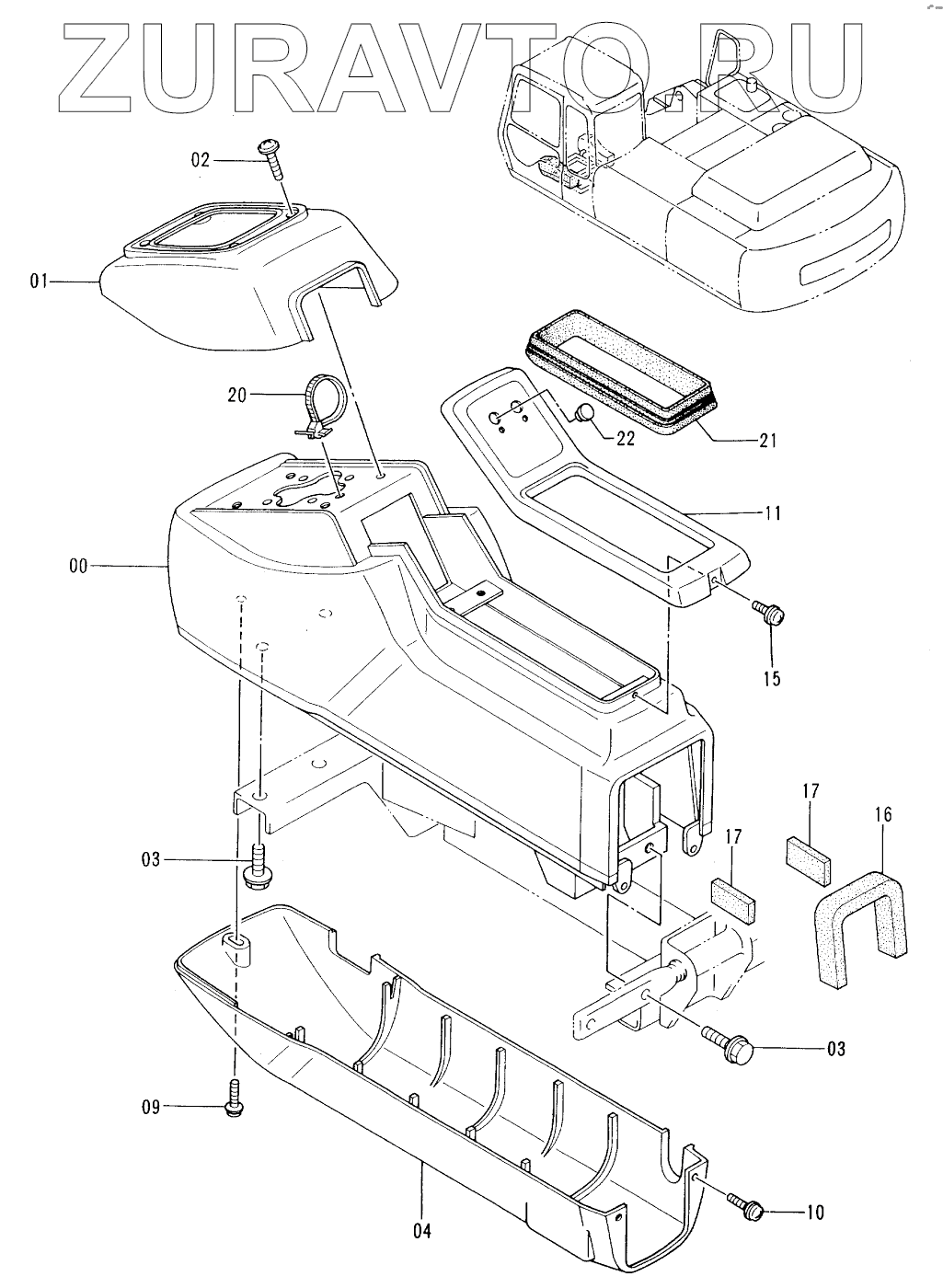 ZURAVTO.RU

02
01
20
22
21
11
00
15
17
16
17
03
03
09
04
10