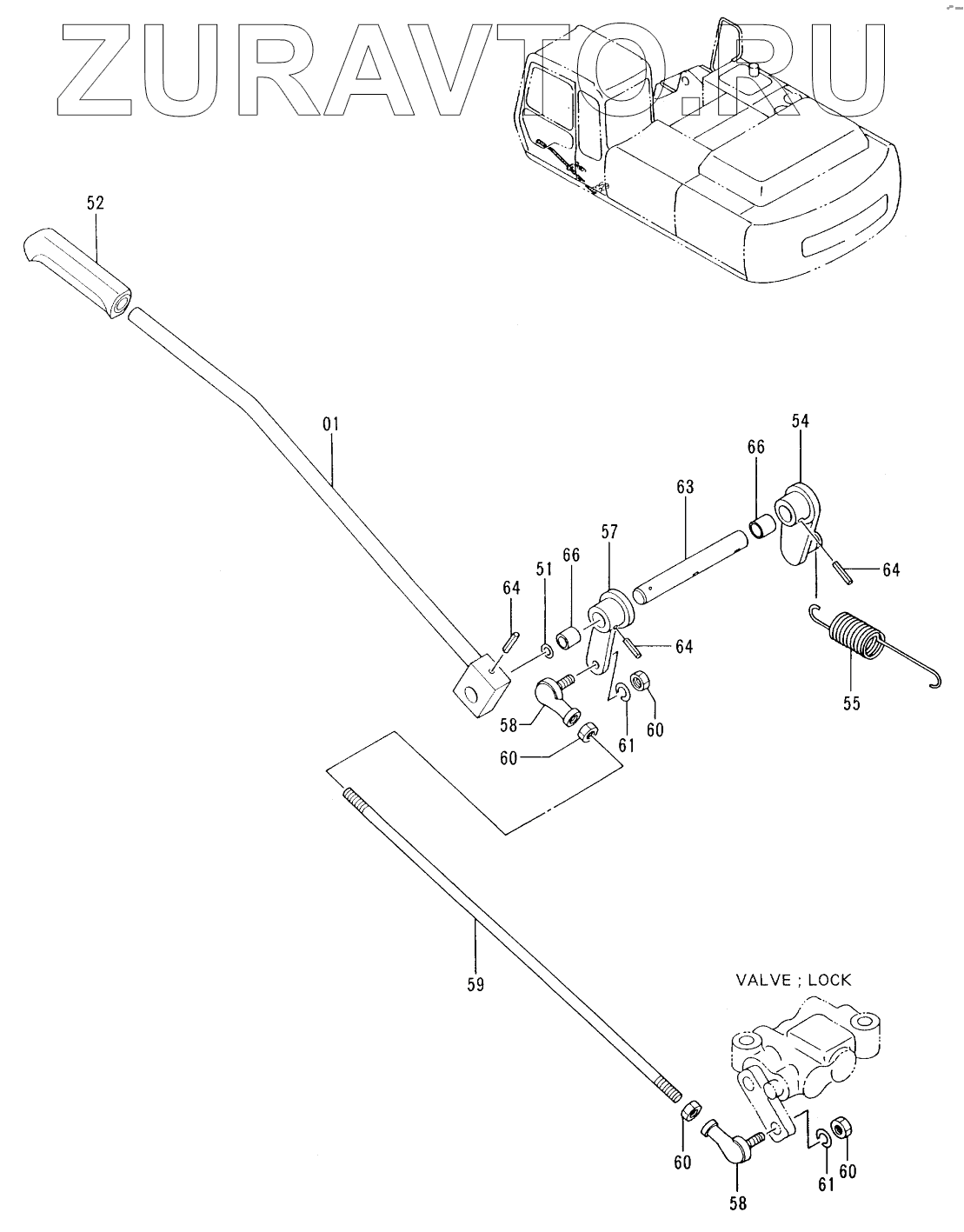 ZURAVTO.RU

52

01

54

66

63

57

66

51

64

64

64

55

58

61

60

60

59

VALVE ; LOCK

60

58

61

60