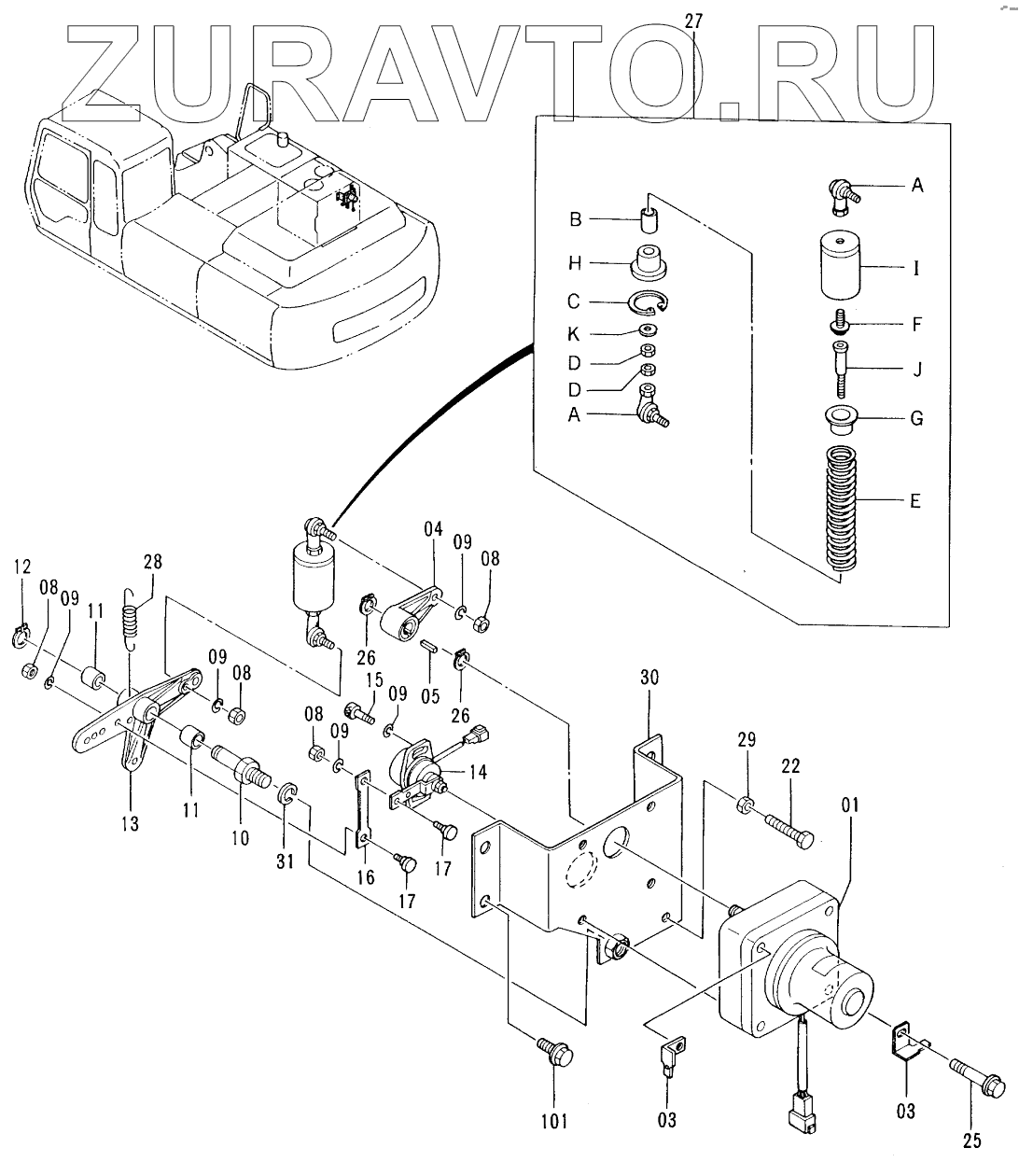 ZURAVTO.RU

27

B
H
C
K
D
D
A

A
I
F
J
G
E

12
08
09
11
28
09
08
13
11
10
31

04
09
08
26
05
26
15
09
08
09
14
16
17
17

30
29
22
01

101
03
03
25