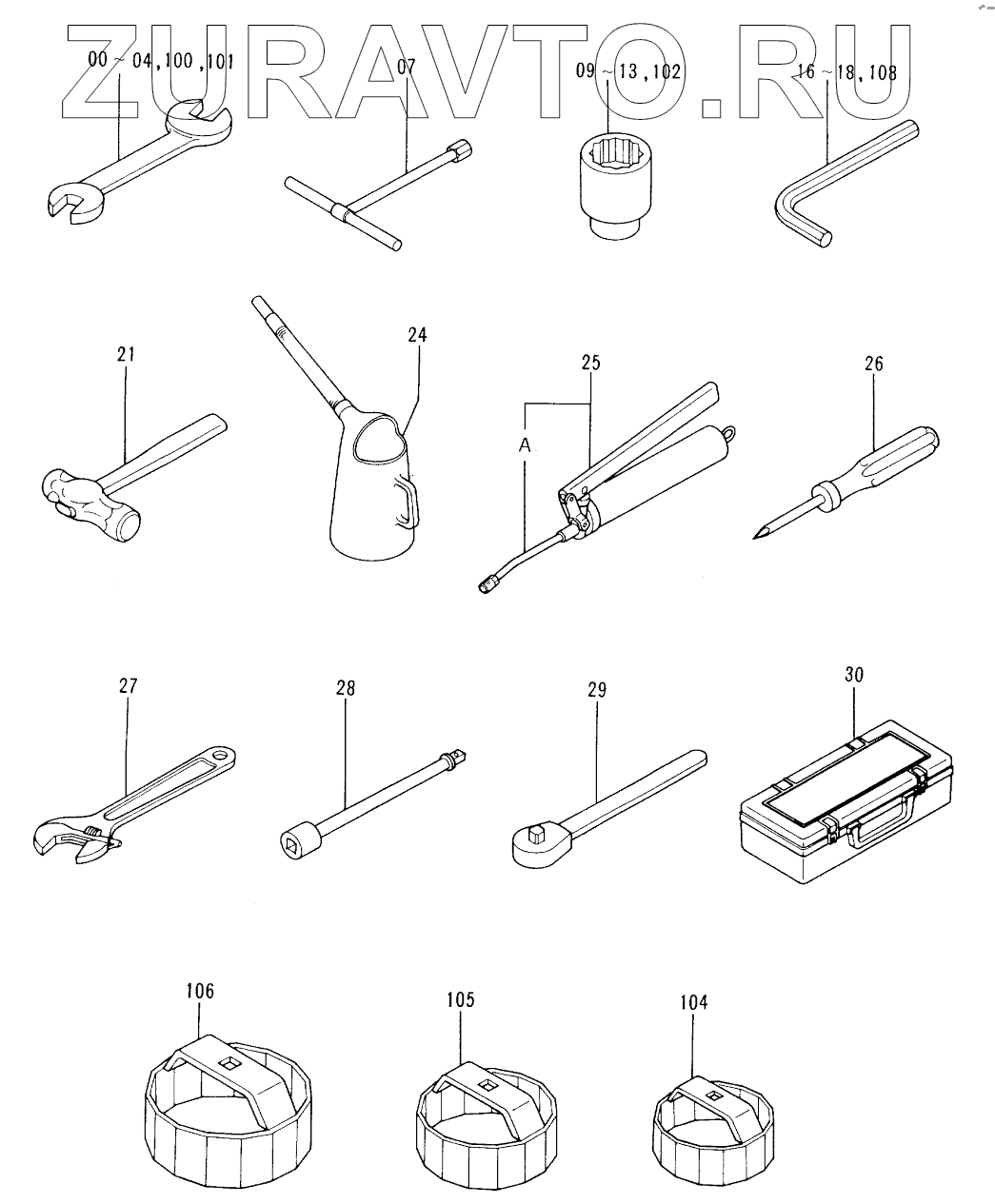 ZURAVTO.RU

00 ~ 04, 100, 101

07

09 ~ 13, 102

16 ~ 18, 108

21

24

25

A

26

27

28

29

30

106

105

104