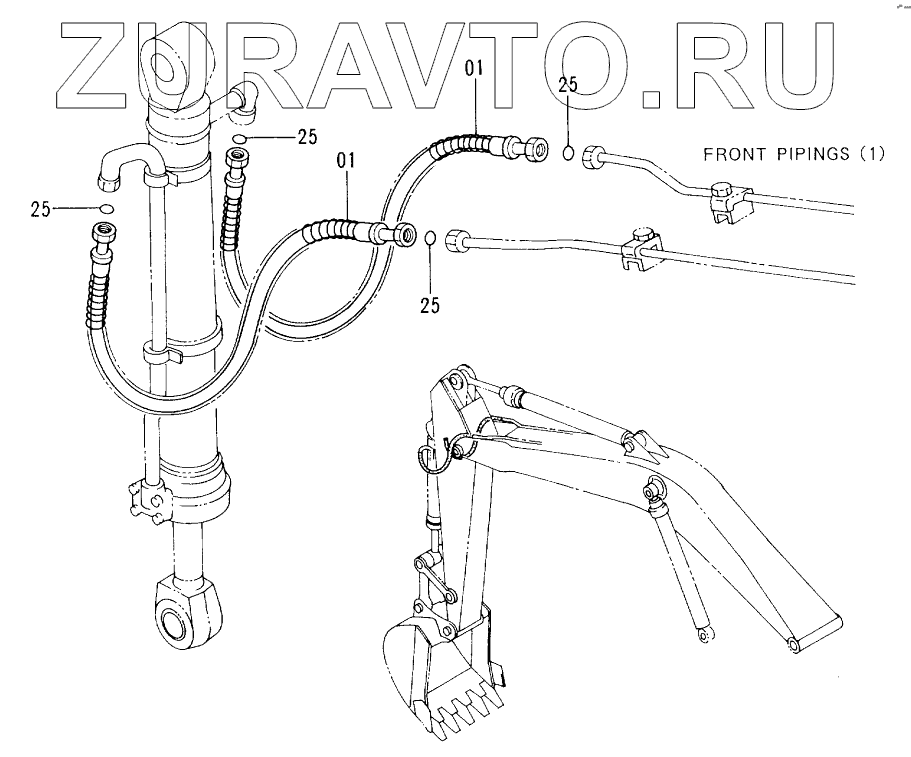 ZURAVTO.RU

01

25

25

01

FRONT PIPINGS (1)

25

25