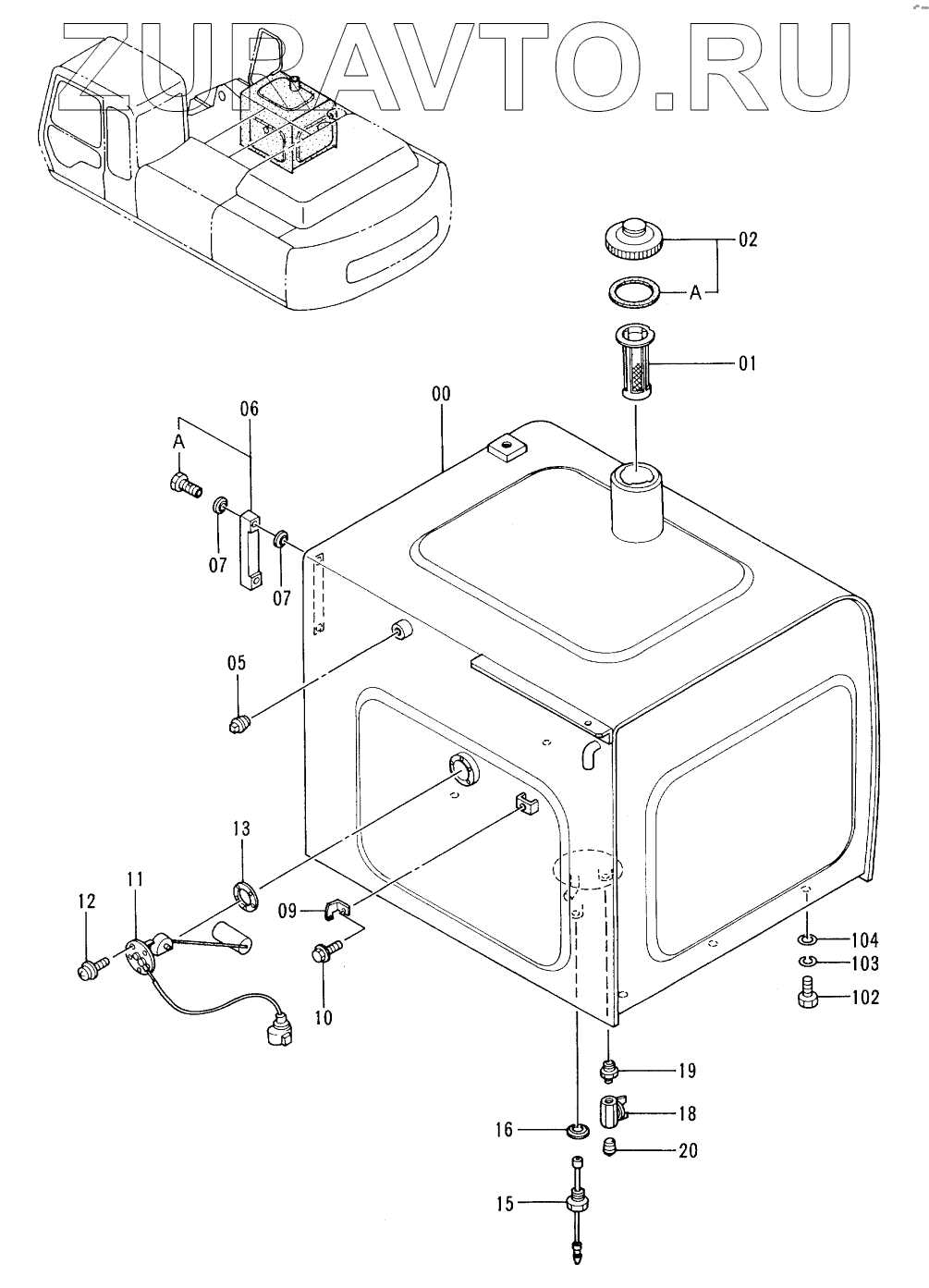 ZUPAVTO.RU

02
A
01
00
06
A
07
07
05
13
11
12
09
10
104
103
102
19
18
16
20
15