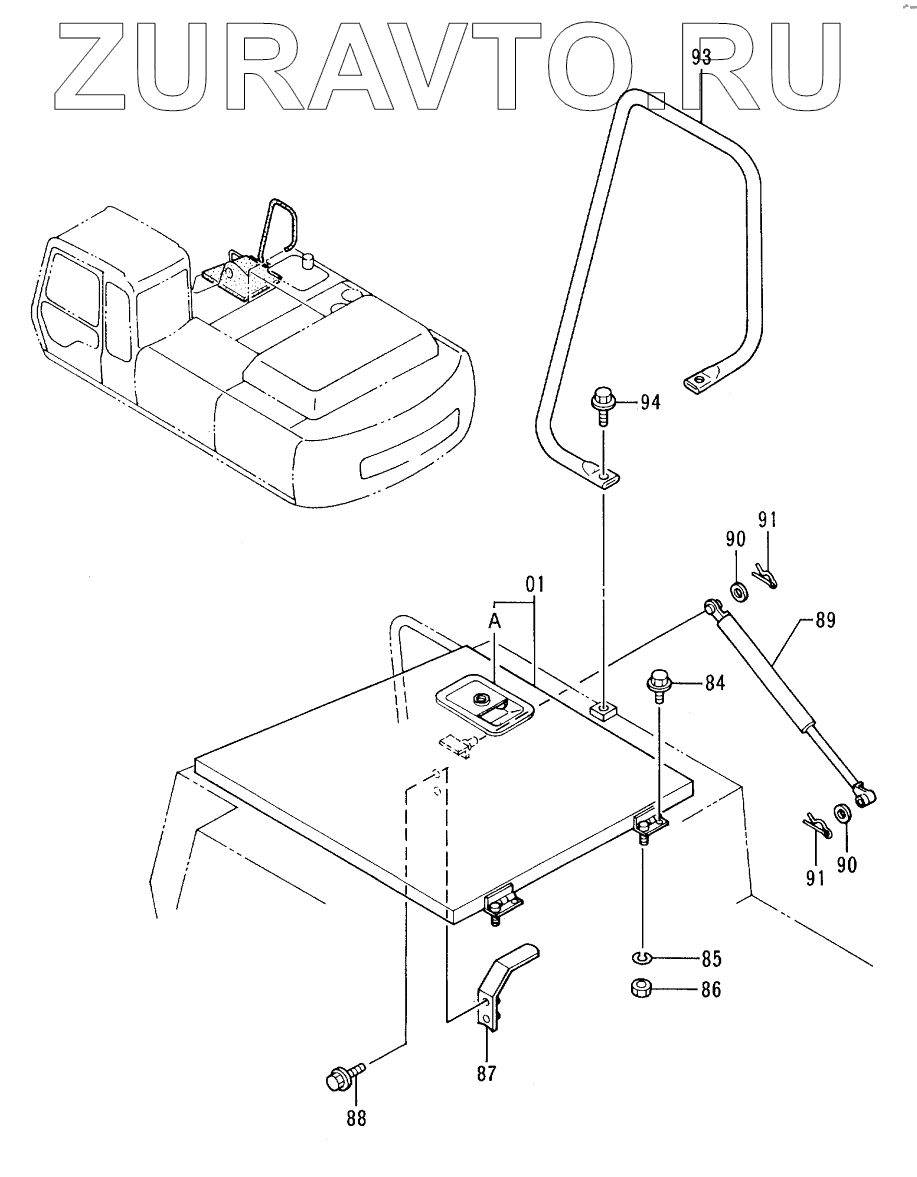 ZURAVTO.RU

93

94

90
91

01
A

89

84

91
90

85

86

87

88