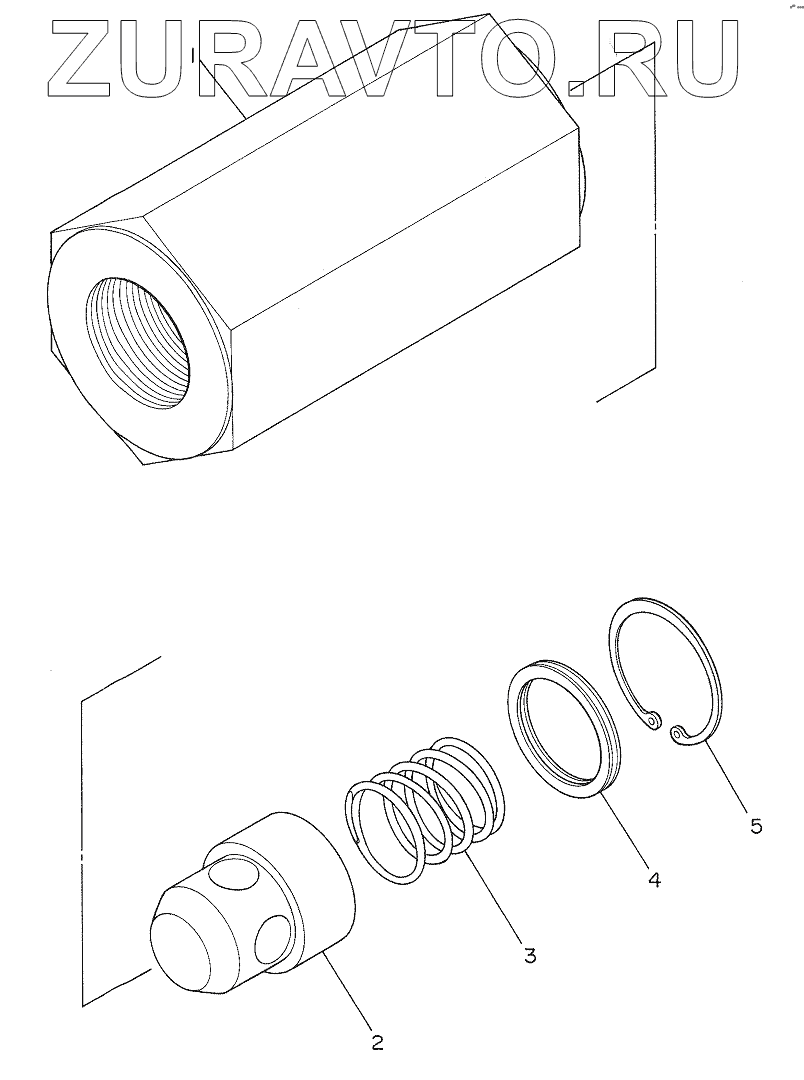 ZURAVTO.RU

1

5

4

3

2