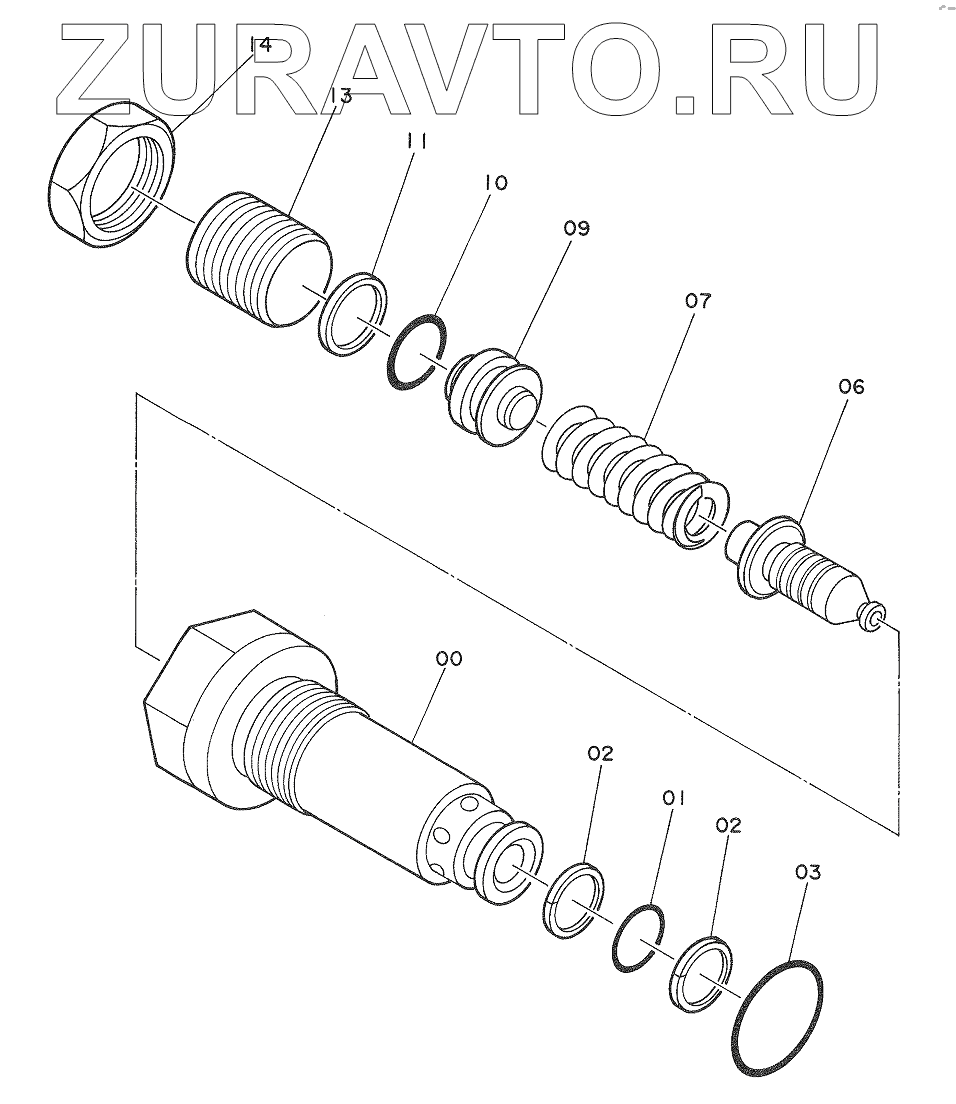 ZURAVTO.RU

14
13
11
10
09
07
06
00
02
01
02
03