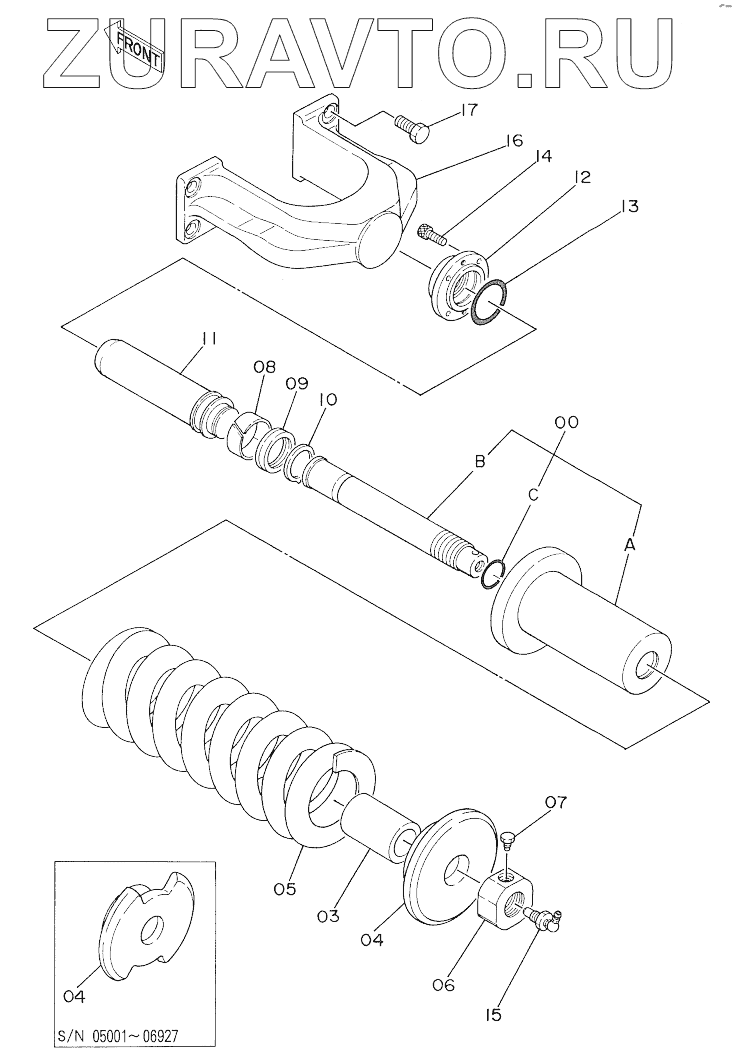 ZURAVTO.RU

FRONT

17
16
14
12
13
11
08
09
10
00
B
C
A
07
05
03
04
06
15
04
S/N 05001~06927