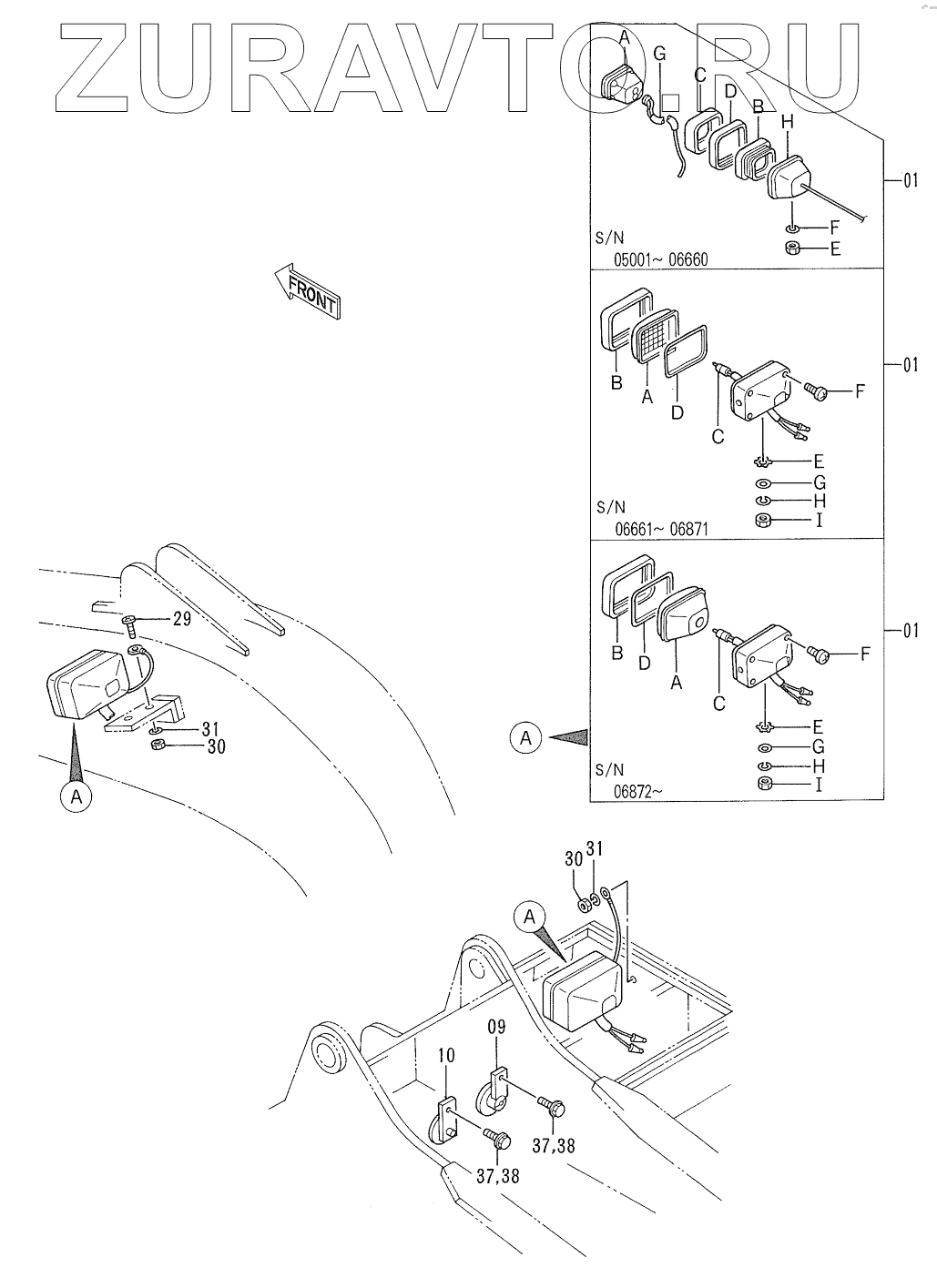 ZURAVTO.RU

A
G
C
D
B
H
01
F
E
S/N
05001~ 06660

FRONT

B
A
D
C
F
01
E
G
H
I
S/N
06661~ 06871

B
D
A
C
F
01
E
G
H
I
S/N
06872~

A

29
31
30
A

30 31
A
09
10
37,38
37,38