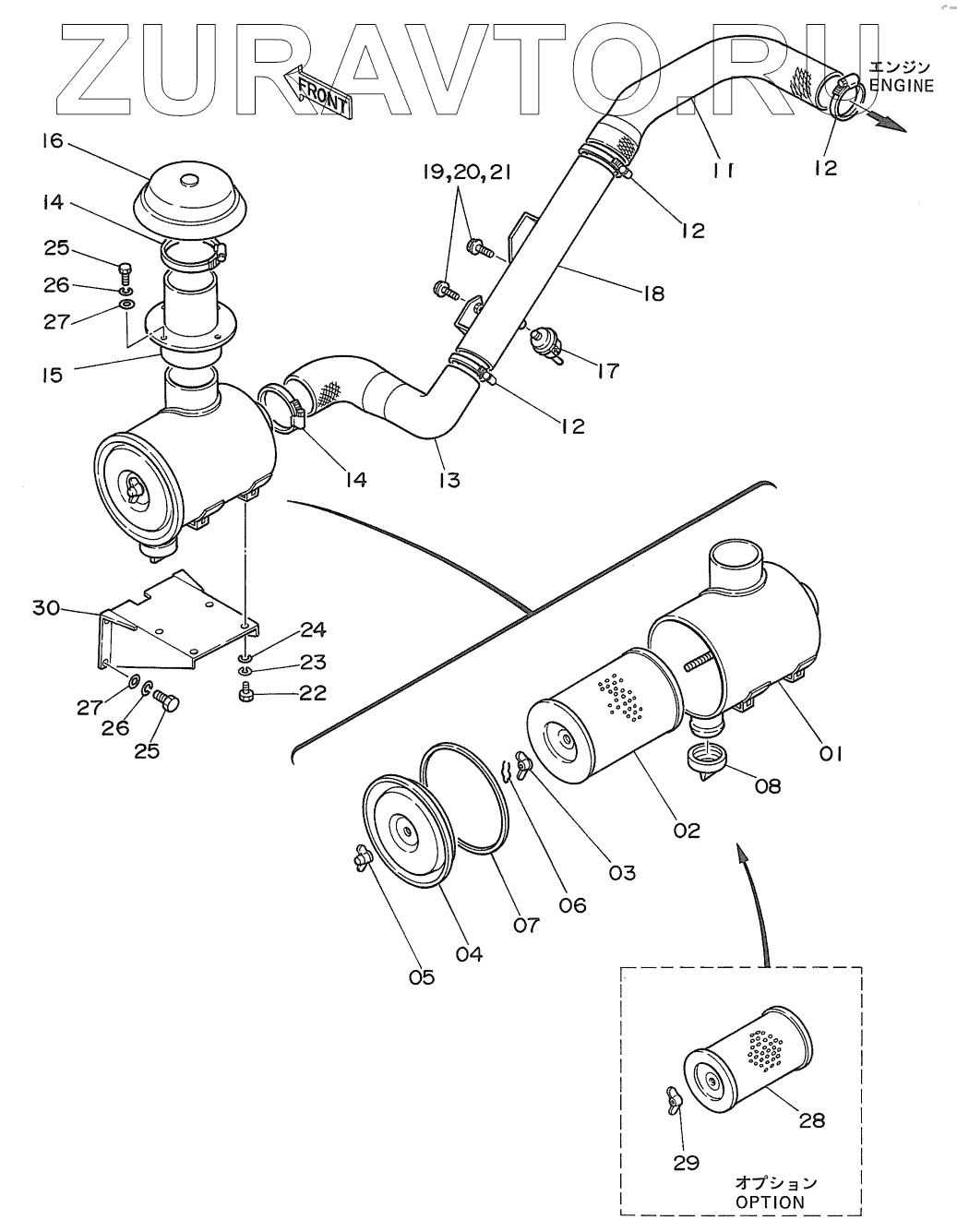 ZURAVTO.RU

FRONT

エンジン
ENGINE

16
14
25
26
27
15
19,20,21
11
12
12
18
17
12
14
13
30
24
23
22
27
26
25
01
08
02
03
06
07
04
05
28
29
オプション
OPTION