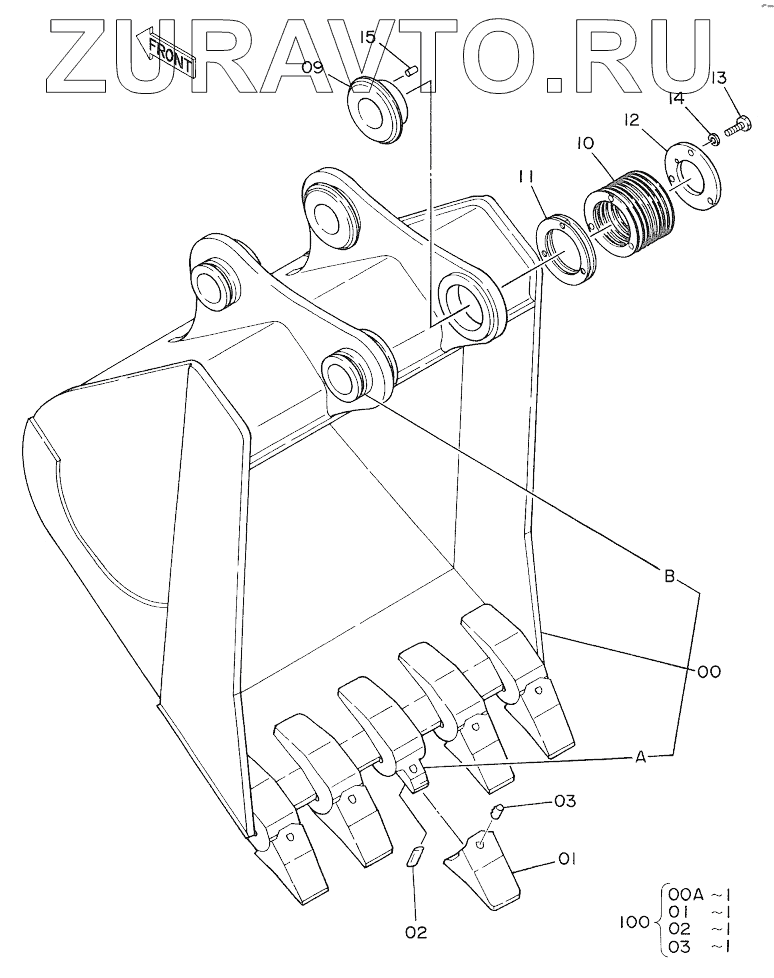 ZURAVTO.RU

FRONT

15
09
13
14
12
10
11
B
00
A
03
01
02
100 { 00A ~1
01 ~1
02 ~1
03 ~1