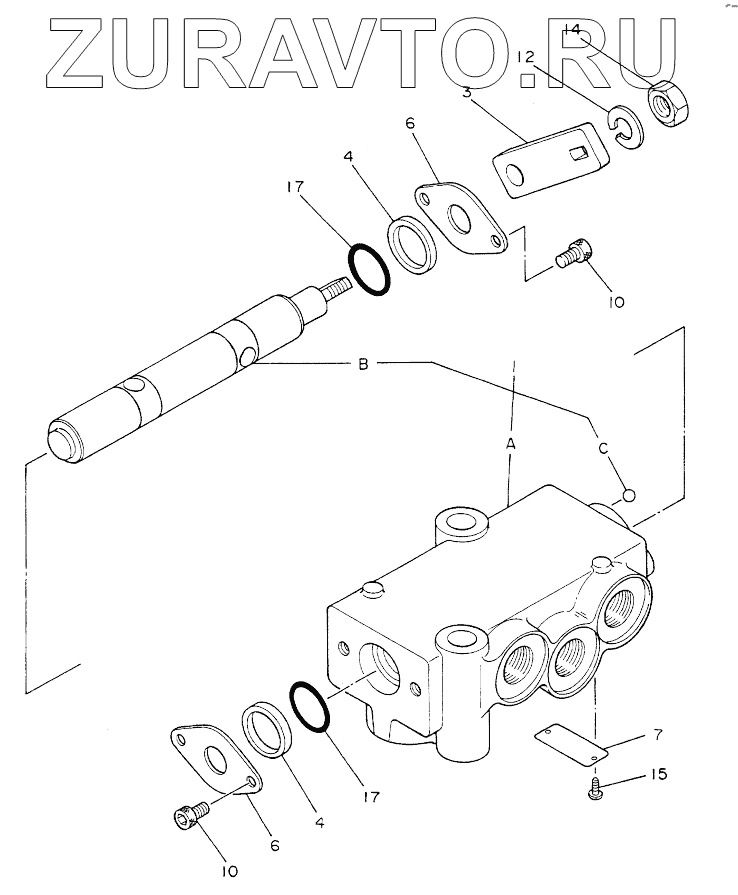 ZURAVTO.RU
14
12
3
6
4
17
10
B
A
C
7
15
17
4
6
10