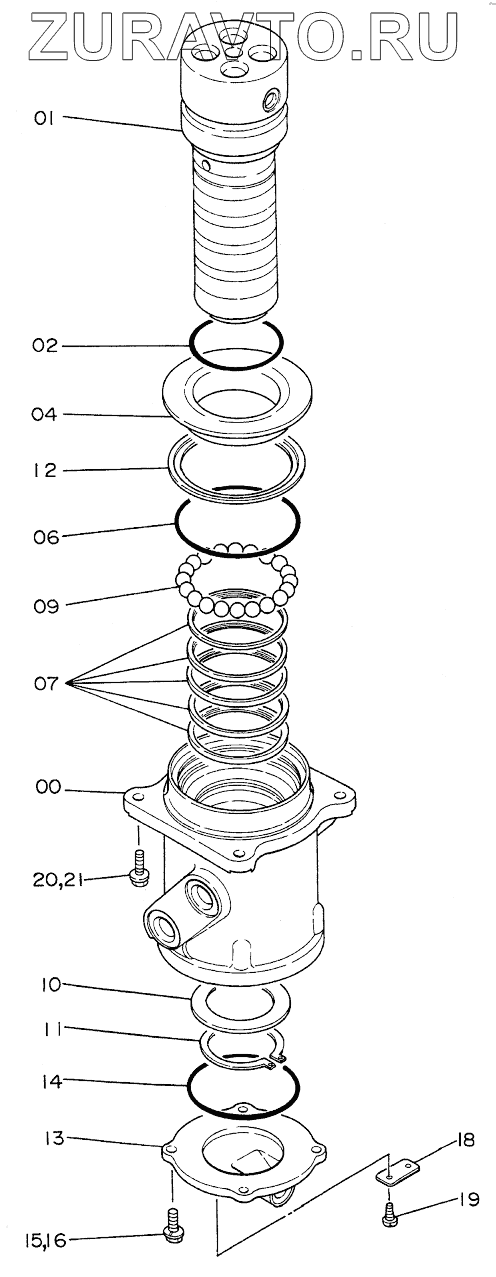 ZURAVTO.RU

01
02
04
12
06
09
07
00
20,21
10
11
14
13
18
19
15,16